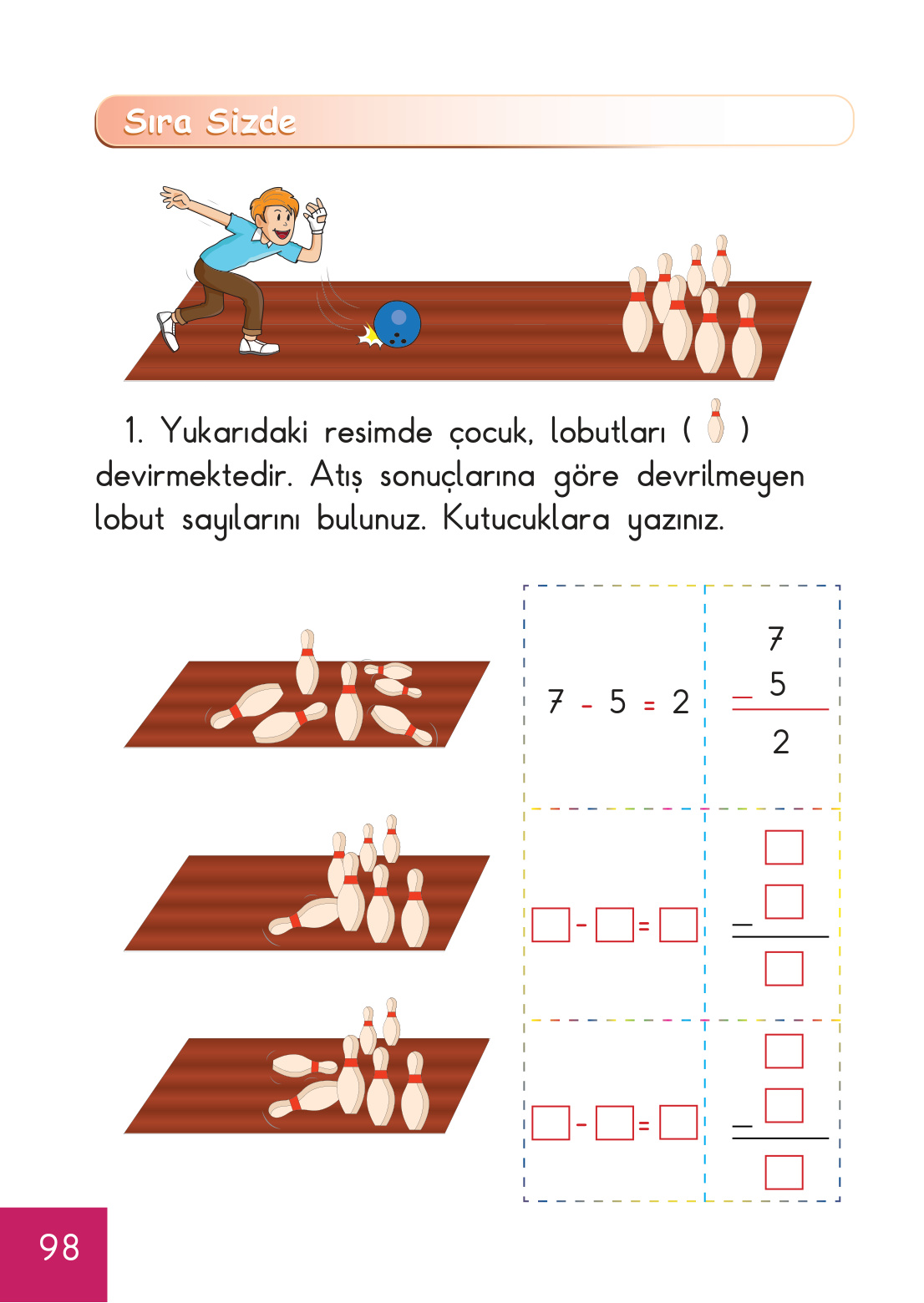 Sıra Sizde

1. Yukarıdaki resimde çocuk, lobutları ( ) devirmektedir. Atış sonuçlarına göre devrilmeyen lobut sayılarını bulunuz. Kutucuklara yazınız.

$7 - 5 = 2$

$\begin{array}{r} 7 \\ -\ 5 \\ \hline 2 \end{array}$

$\square - \square = \square$

$\begin{array}{r} \square \\ -\ \square \\ \hline \square \end{array}$

$\square - \square = \square$

$\begin{array}{r} \square \\ -\ \square \\ \hline \square \end{array}$

98