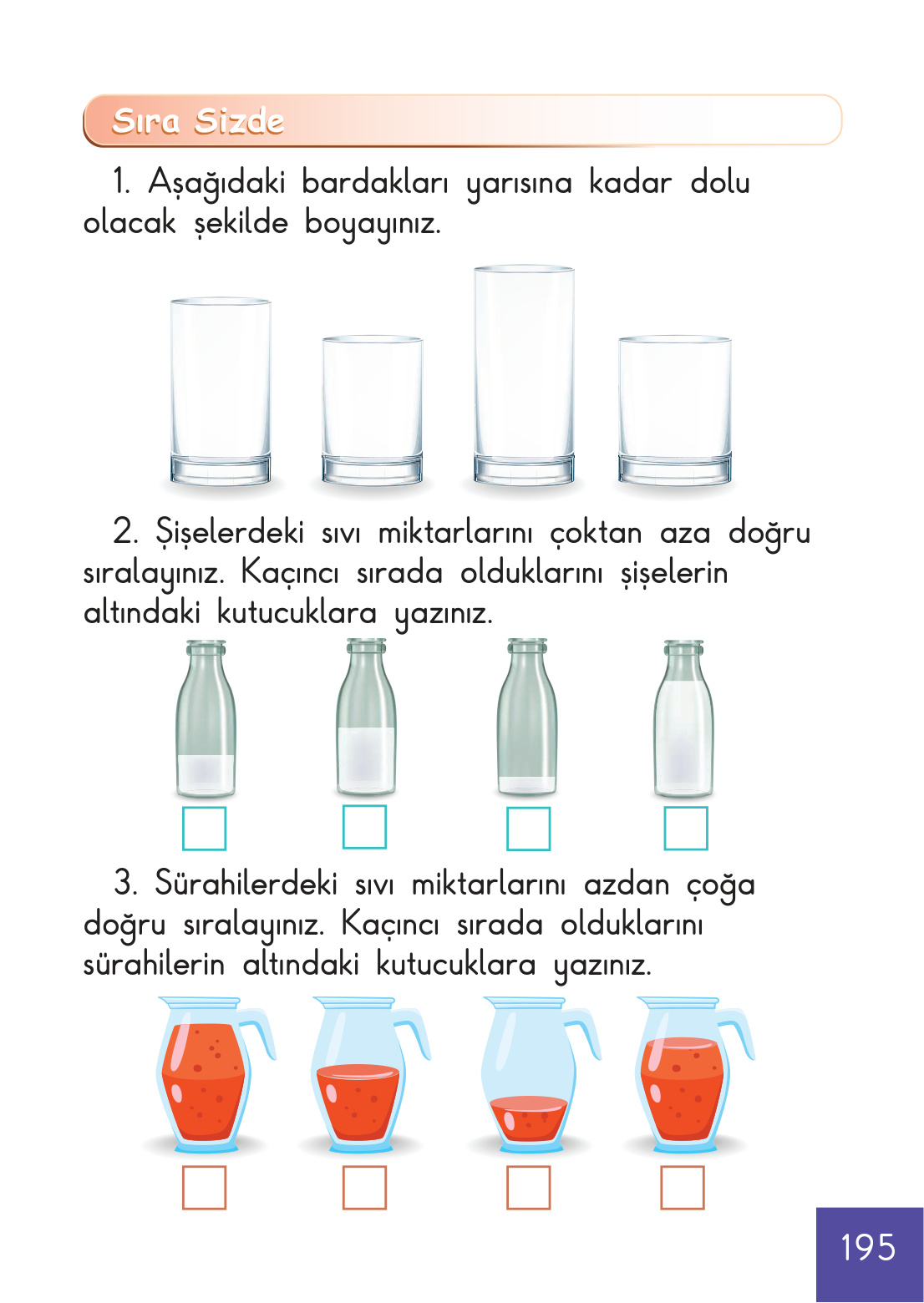 Sıra Sizde

1. Aşağıdaki bardakları yarısına kadar dolu olacak şekilde boyayınız.

2. Şişelerdeki sıvı miktarlarını çoktan aza doğru sıralayınız. Kaçıncı sırada olduklarını şişelerin altındaki kutucuklara yazınız.

3. Sürahilerdeki sıvı miktarlarını azdan çoğa doğru sıralayınız. Kaçıncı sırada olduklarını sürahilerin altındaki kutucuklara yazınız.

195