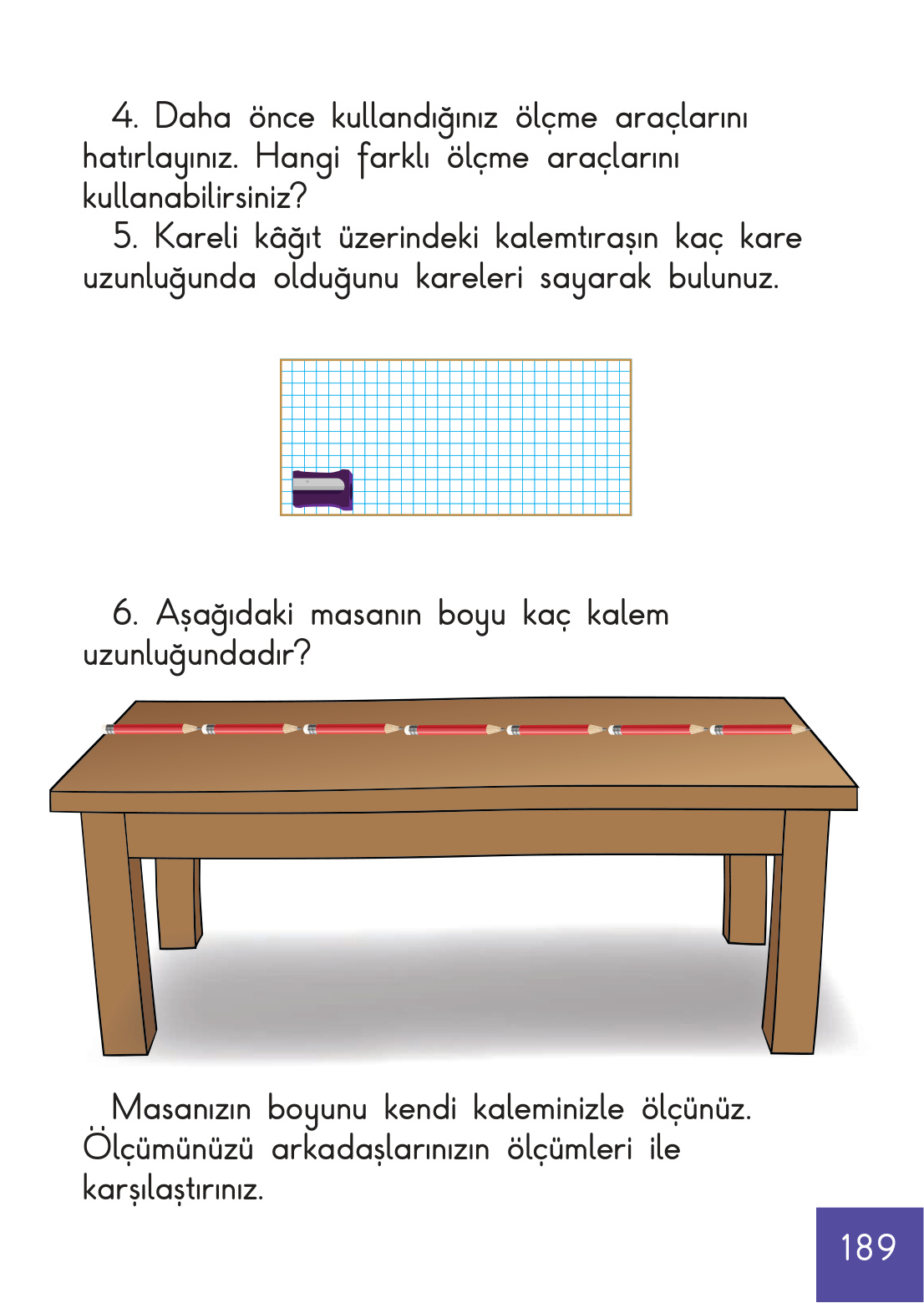 4. Daha önce kullandığınız ölçme araçlarını hatırlayınız. Hangi farklı ölçme araçlarını kullanabilirsiniz?

5. Kareli kâğıt üzerindeki kalemtıraşın kaç kare uzunluğunda olduğunu kareleri sayarak bulunuz.

6. Aşağıdaki masanın boyu kaç kalem uzunluğundadır?

Masanızın boyunu kendi kaleminizle ölçünüz. Ölçümünüzü arkadaşlarınızın ölçümleri ile karşılaştırınız.

189