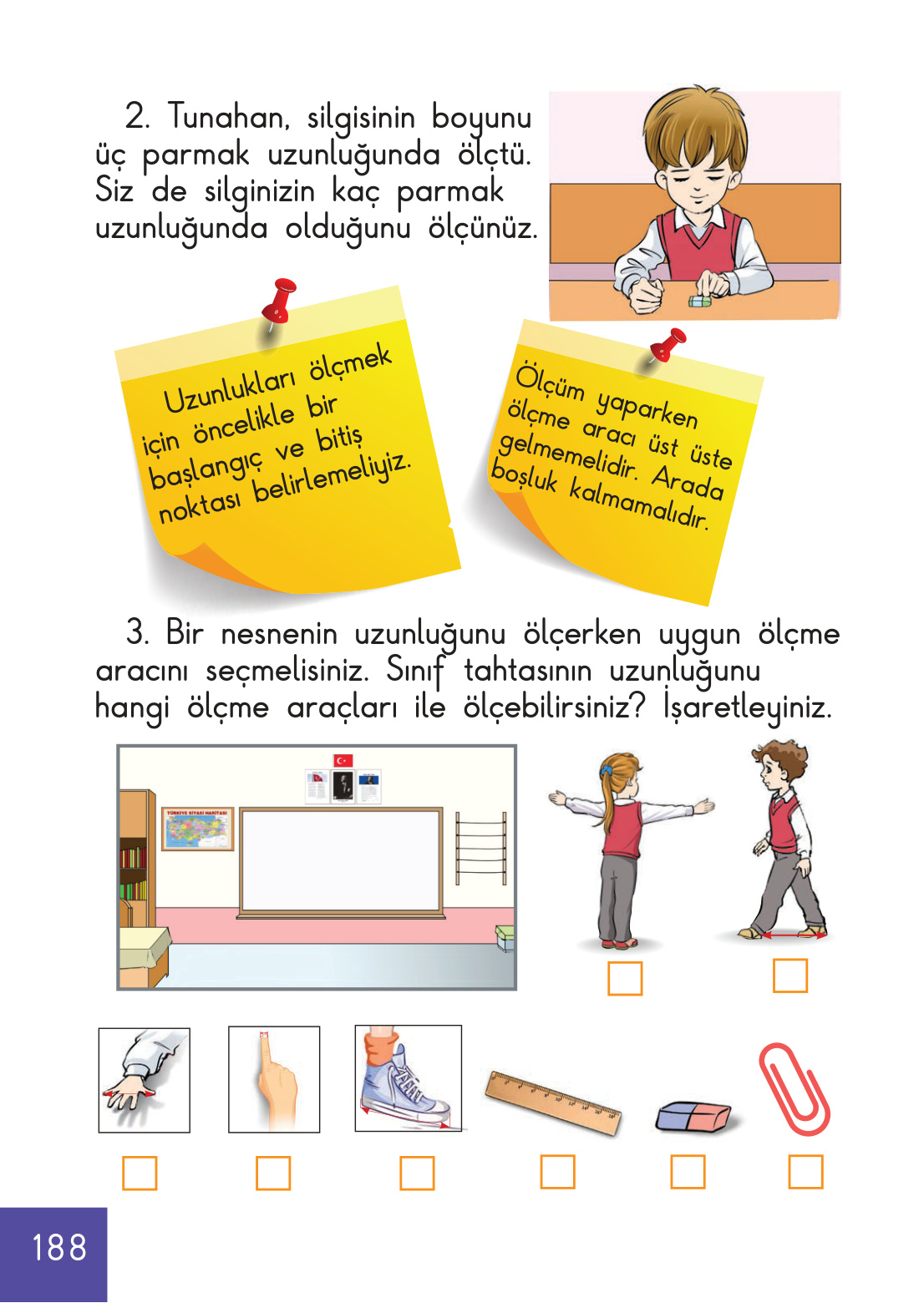 2. Tunahan, silgisinin boyunu üç parmak uzunluğunda ölçtü. Siz de silginizin kaç parmak uzunluğunda olduğunu ölçünüz.

Uzunlukları ölçmek için öncelikle bir başlangıç ve bitiş noktası belirlemeliyiz.

Ölçüm yaparken ölçme aracı üst üste gelmemelidir. Arada boşluk kalmamalıdır.

3. Bir nesnenin uzunluğunu ölçerken uygun ölçme aracını seçmelisiniz. Sınıf tahtasının uzunluğunu hangi ölçme araçları ile ölçebilirsiniz? İşaretleyiniz.

TÜRKİYE SİYASİ HARİTASI

188