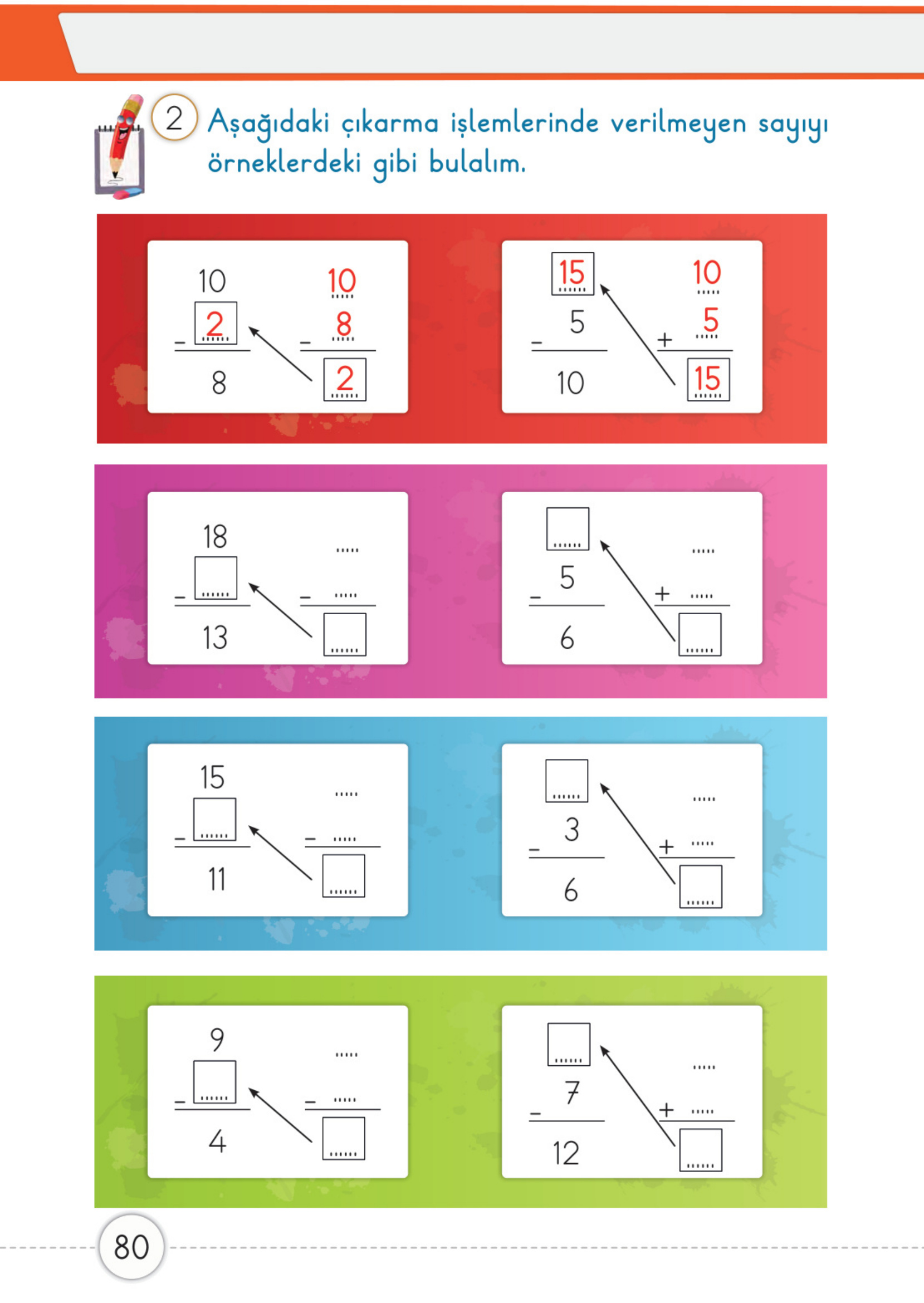 2 Aşağıdaki çıkarma işlemlerinde verilmeyen sayıyı örneklerdeki gibi bulalım.

10
− 2
8

10
− 8
2

15
− 5
10

10
+ 5
15

18
− ......
13

.....
− .....
......

......
− 5
6

.....
+ .....
......

15
− ......
11

.....
− .....
......

......
− 3
6

.....
+ .....
......

9
− ......
4

.....
− .....
......

......
− 7
12

.....
+ .....
......

80