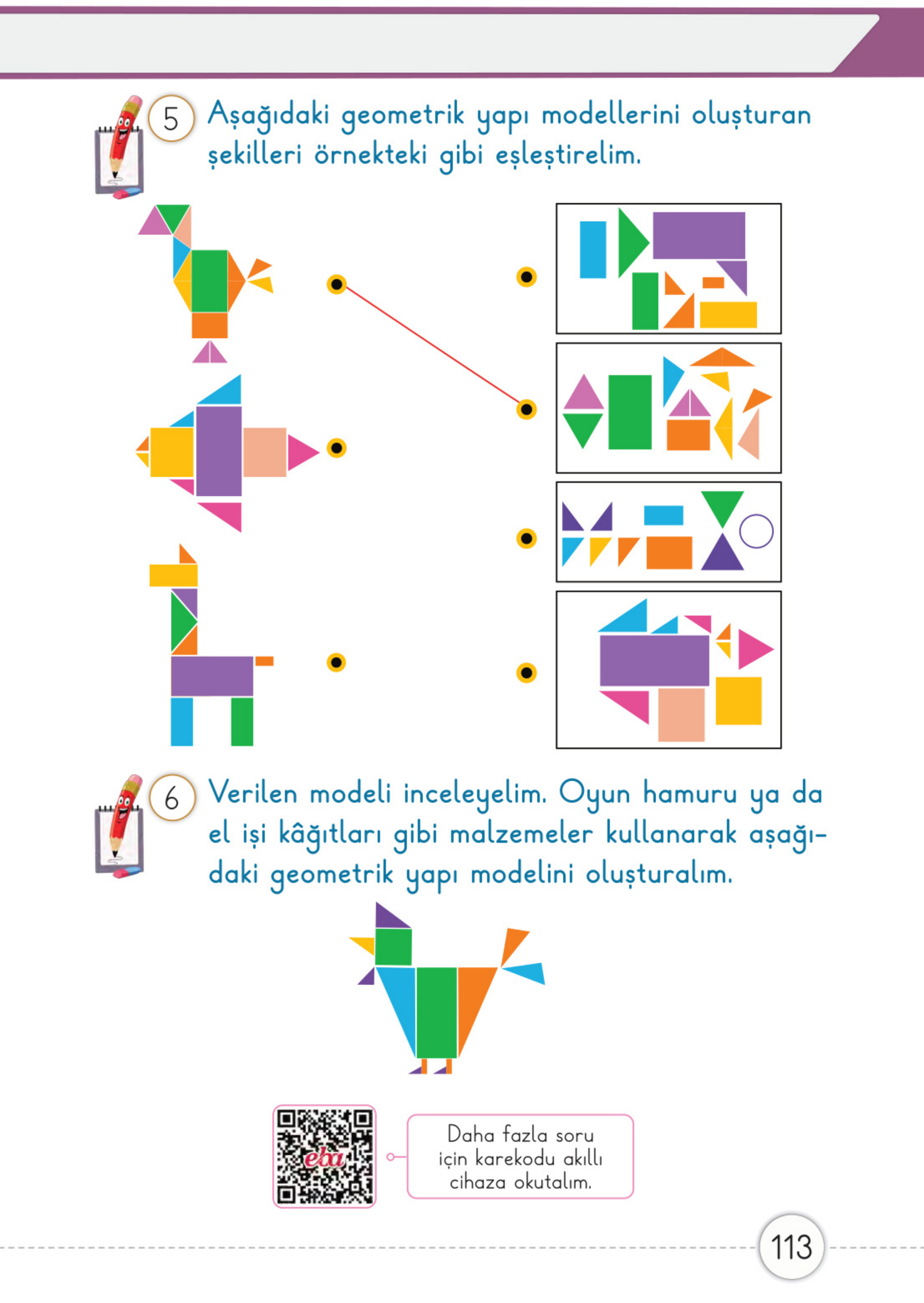 5 Aşağıdaki geometrik yapı modellerini oluşturan şekilleri örnekteki gibi eşleştirelim.

6 Verilen modeli inceleyelim. Oyun hamuru ya da el işi kâğıtları gibi malzemeler kullanarak aşağıdaki geometrik yapı modelini oluşturalım.

eba

Daha fazla soru için karekodu akıllı cihaza okutalım.

113