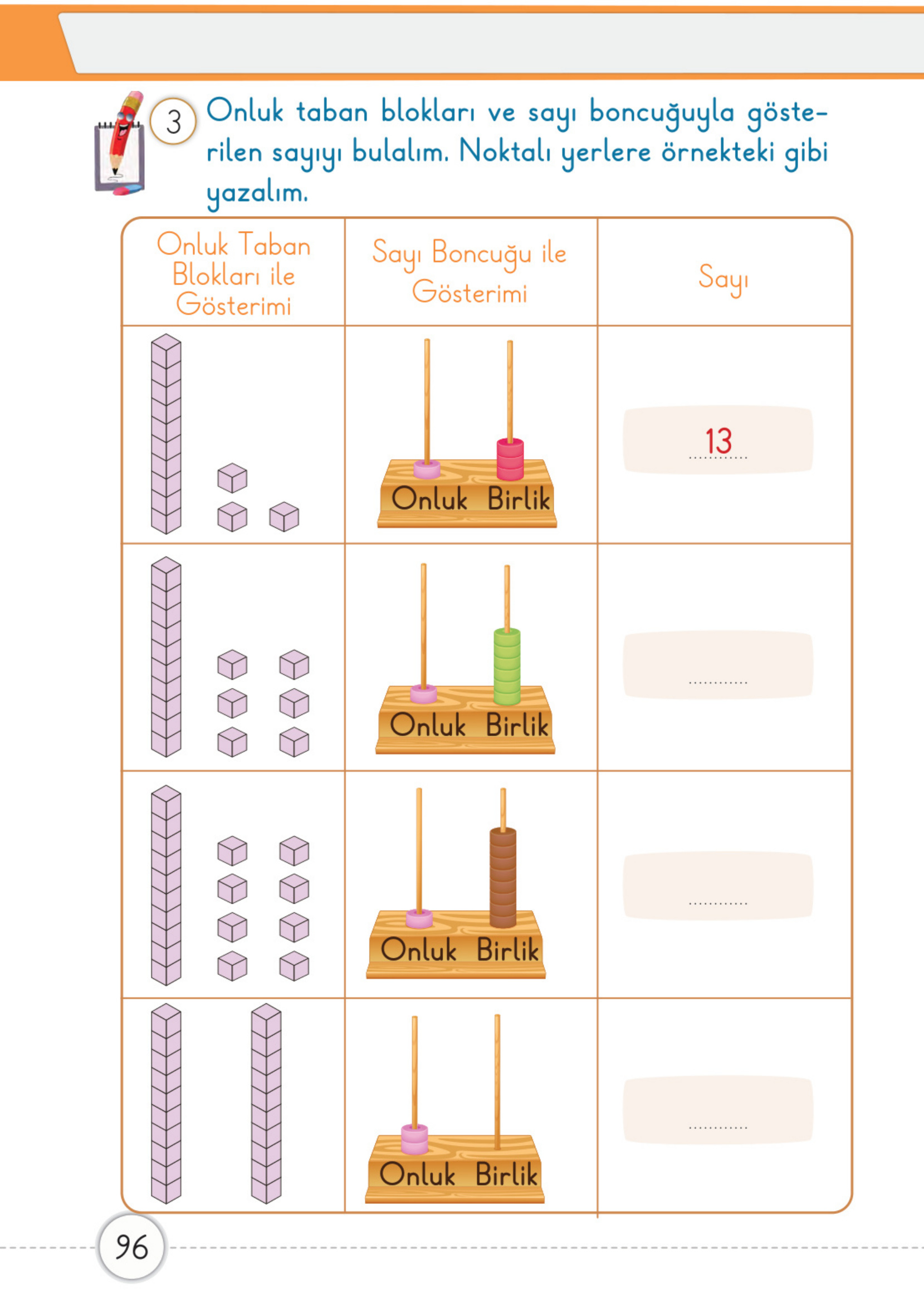 3 Onluk taban blokları ve sayı boncuğuyla gösterilen sayıyı bulalım. Noktalı yerlere örnekteki gibi yazalım.

| Onluk Taban Blokları ile Gösterimi | Sayı Boncuğu ile Gösterimi | Sayı |
|---|---|---|
| | Onluk Birlik | 13 |
| | Onluk Birlik | ............ |
| | Onluk Birlik | ............ |
| | Onluk Birlik | ............ |

96