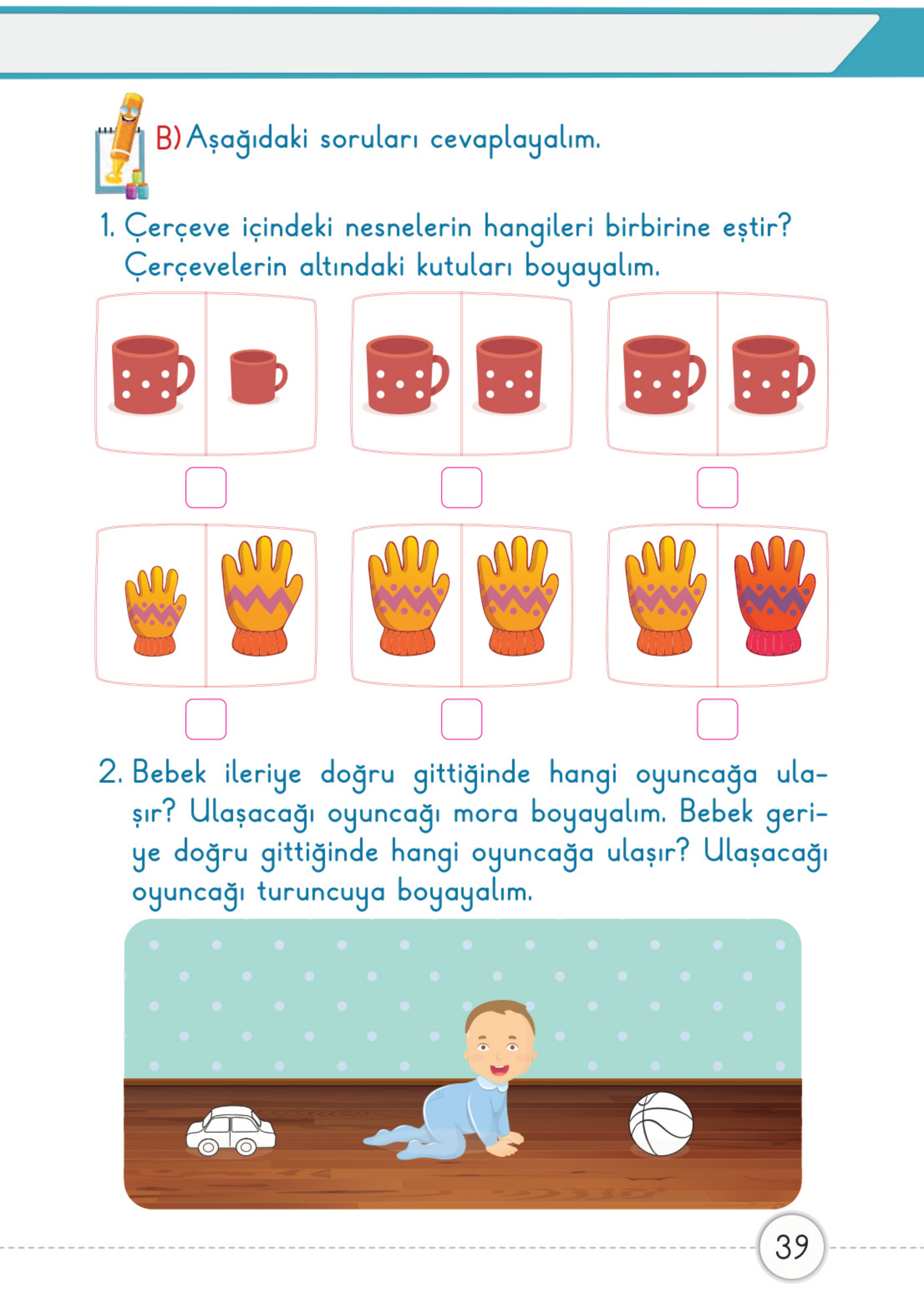 B) Aşağıdaki soruları cevaplayalım.

1. Çerçeve içindeki nesnelerin hangileri birbirine eştir? Çerçevelerin altındaki kutuları boyayalım.

2. Bebek ileriye doğru gittiğinde hangi oyuncağa ulaşır? Ulaşacağı oyuncağı mora boyayalım. Bebek geriye doğru gittiğinde hangi oyuncağa ulaşır? Ulaşacağı oyuncağı turuncuya boyayalım.

39