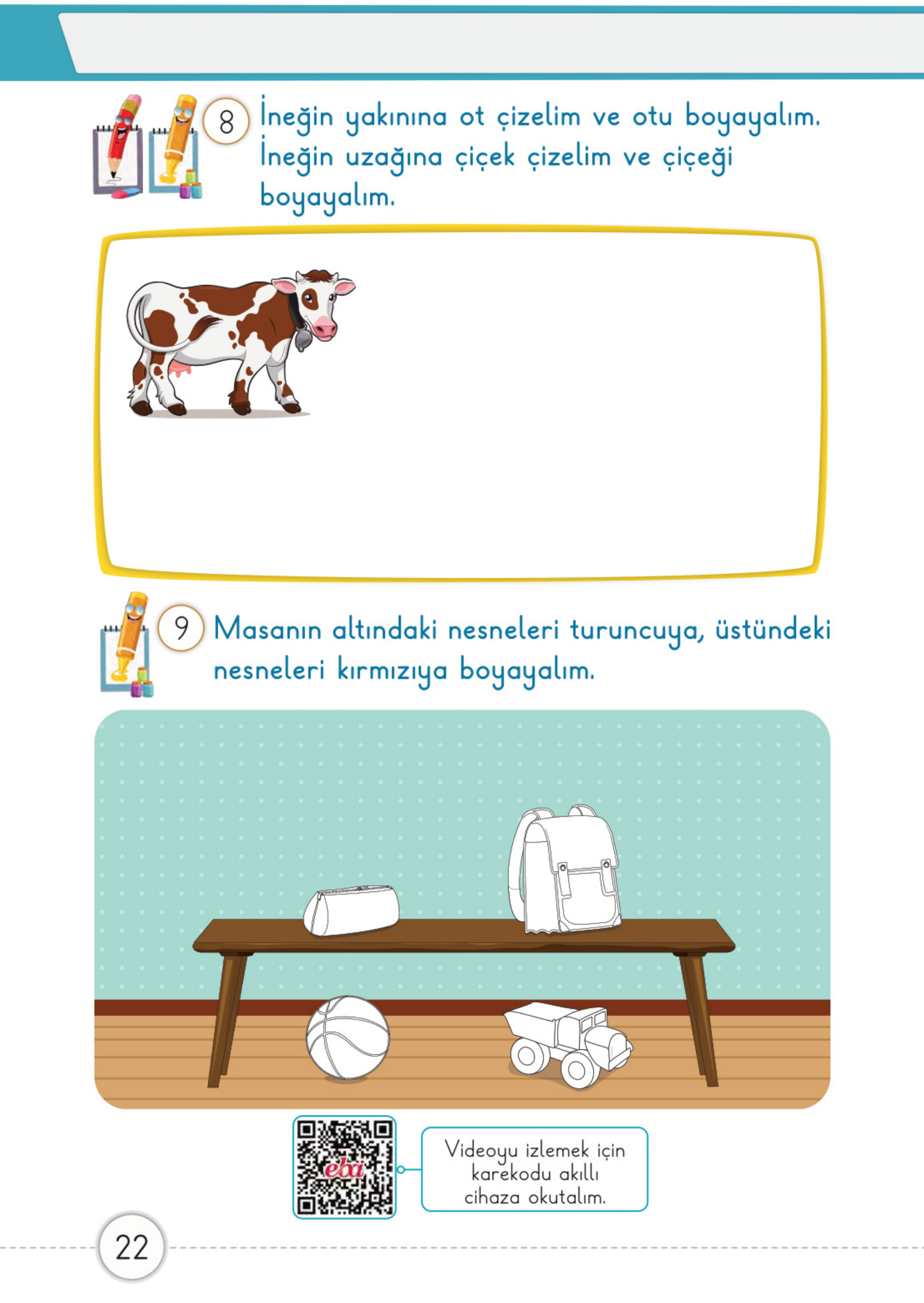 8 İneğin yakınına ot çizelim ve otu boyayalım. İneğin uzağına çiçek çizelim ve çiçeği boyayalım.

9 Masanın altındaki nesneleri turuncuya, üstündeki nesneleri kırmızıya boyayalım.

eba

Videoyu izlemek için karekodu akıllı cihaza okutalım.

22