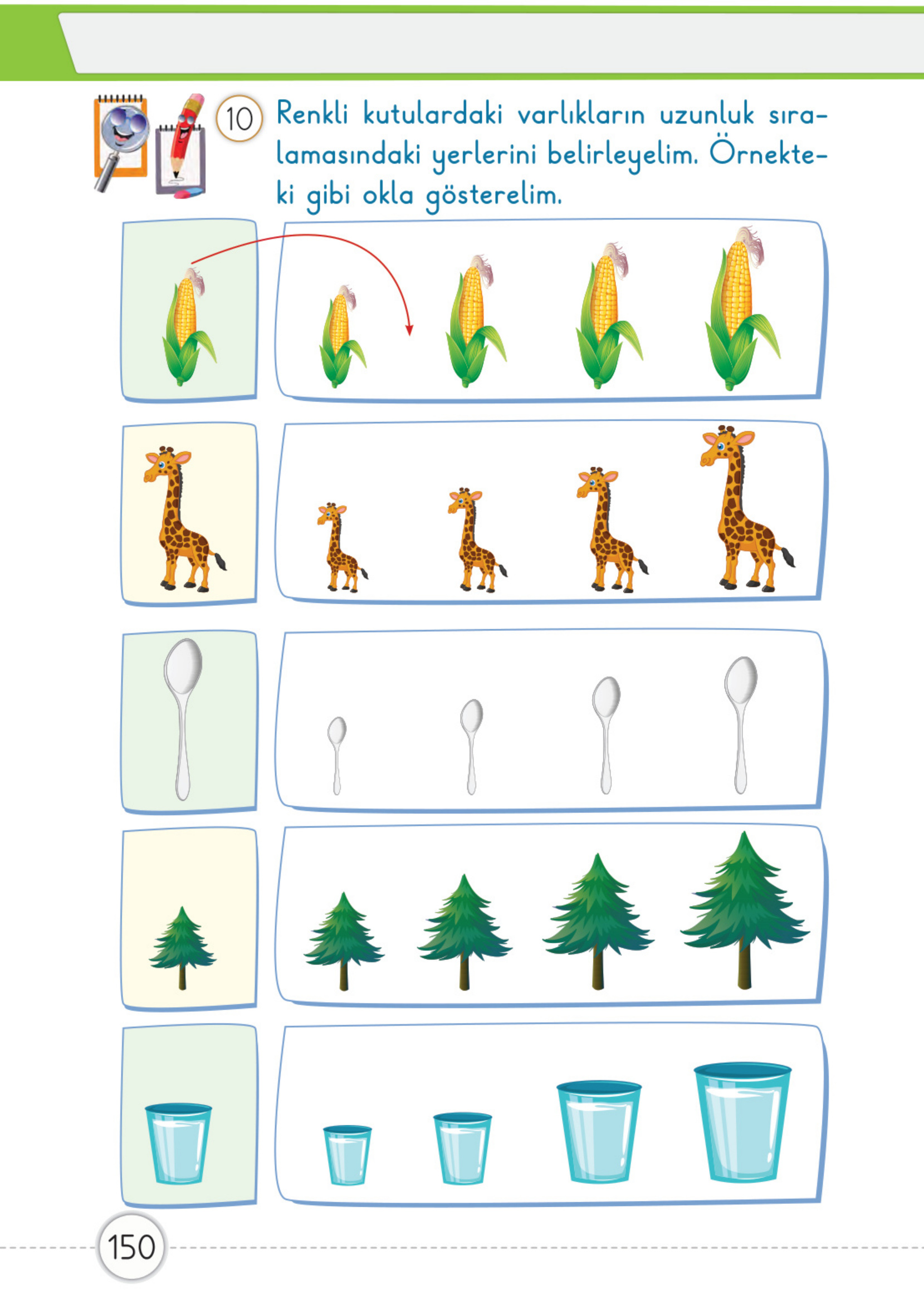 10 Renkli kutulardaki varlıkların uzunluk sıralamasındaki yerlerini belirleyelim. Örnekteki gibi okla gösterelim.

150