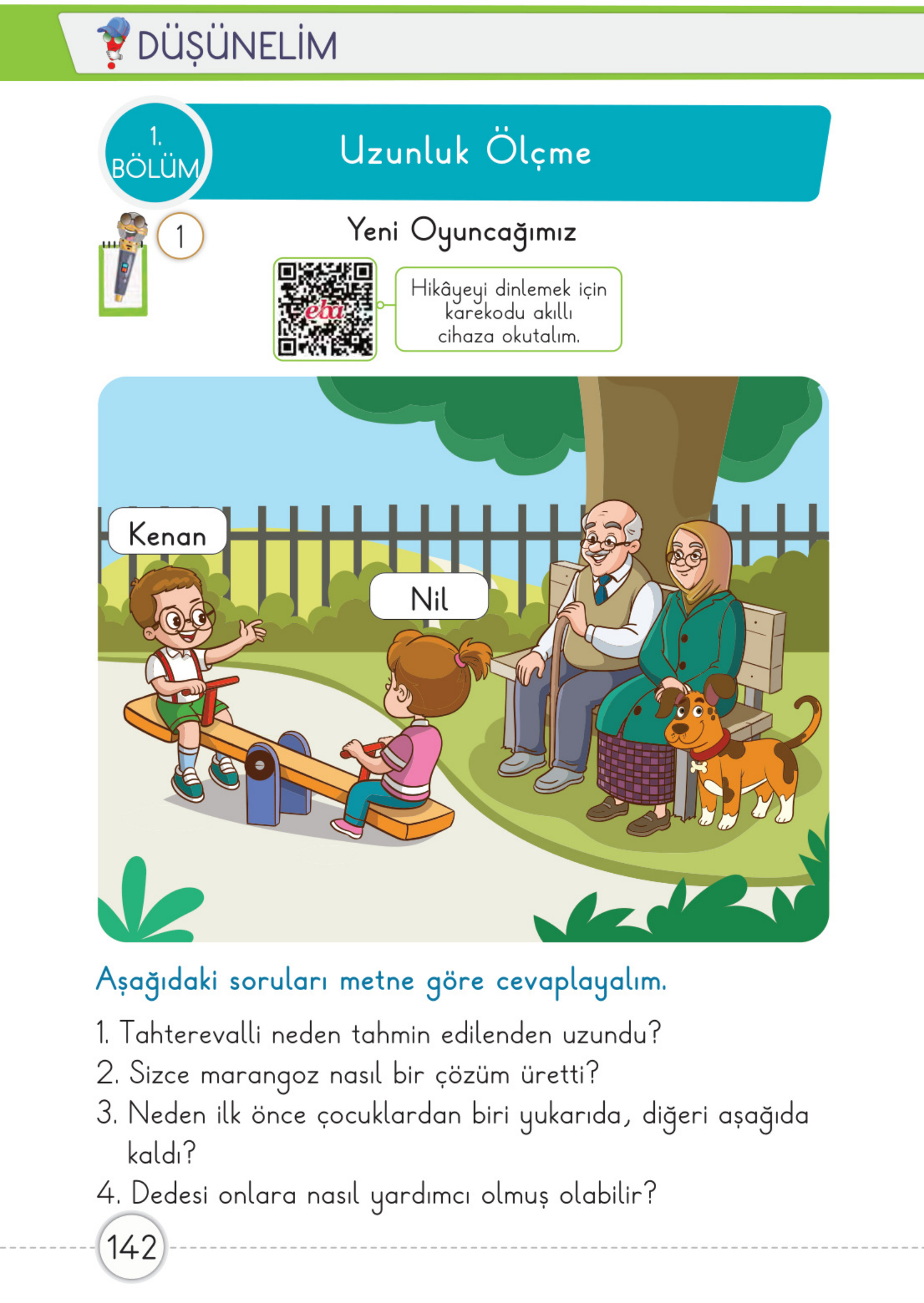 DÜŞÜNELİM

1. BÖLÜM

Uzunluk Ölçme

1

Yeni Oyuncağımız

eba

Hikâyeyi dinlemek için karekodu akıllı cihaza okutalım.

Kenan

Nil

Aşağıdaki soruları metne göre cevaplayalım.

1. Tahterevalli neden tahmin edilenden uzundu?
2. Sizce marangoz nasıl bir çözüm üretti?
3. Neden ilk önce çocuklardan biri yukarıda, diğeri aşağıda kaldı?
4. Dedesi onlara nasıl yardımcı olmuş olabilir?

142