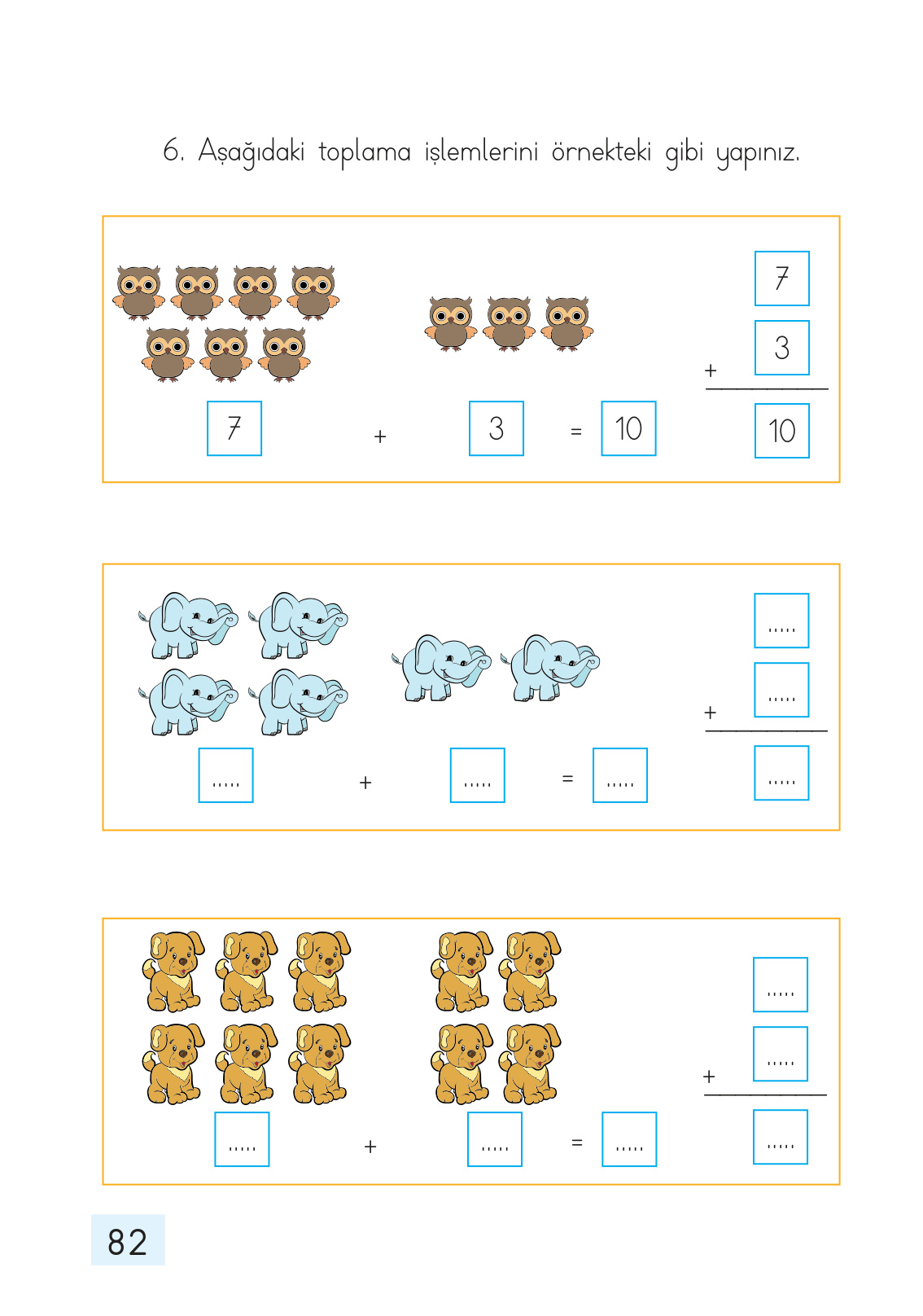 6. Aşağıdaki toplama işlemlerini örnekteki gibi yapınız.

7 + 3 = 10

7
+ 3
10

..... + ..... = .....

.....
+ .....
.....

..... + ..... = .....

.....
+ .....
.....

82