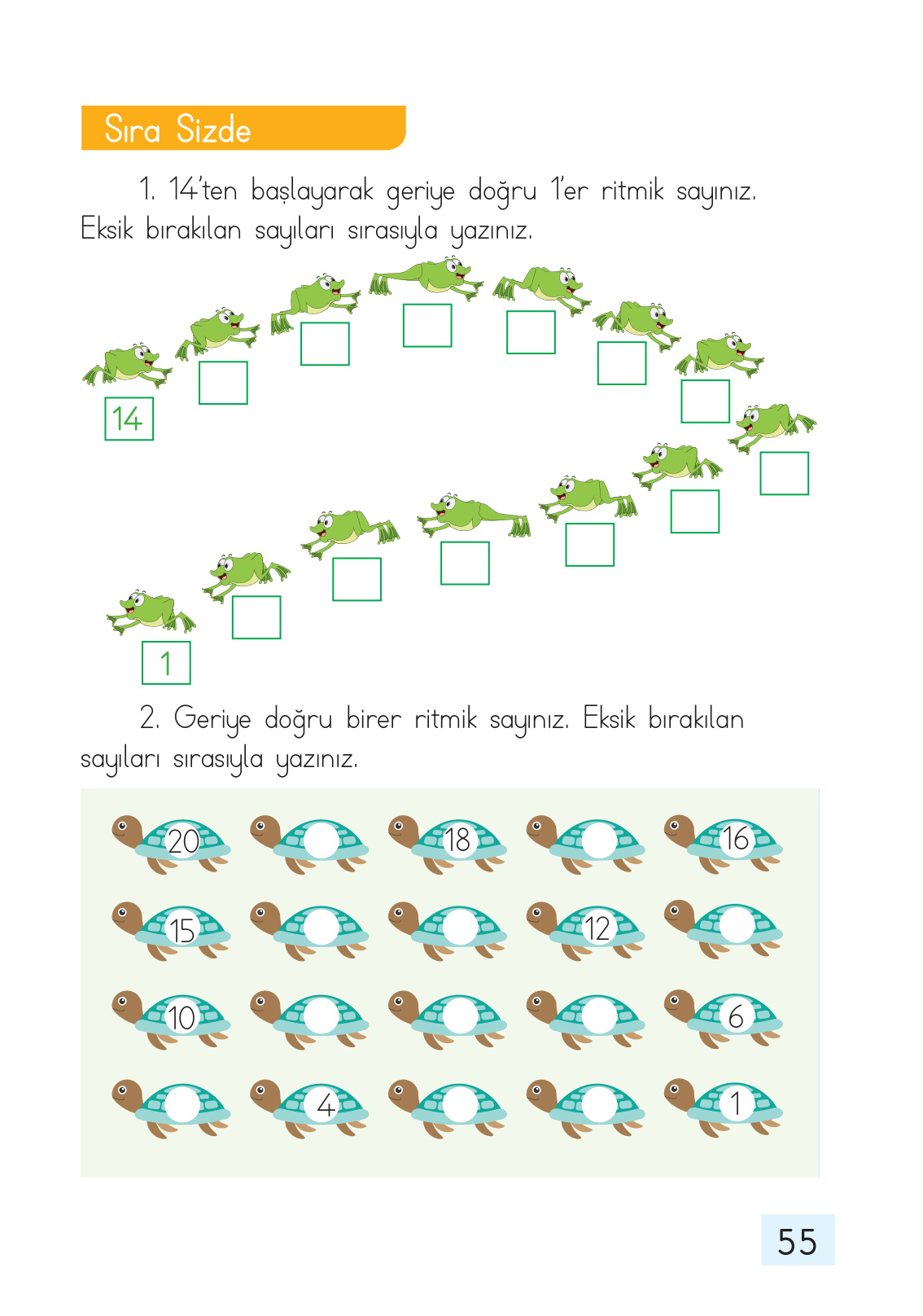 Sıra Sizde

1. 14'ten başlayarak geriye doğru 1'er ritmik sayınız. Eksik bırakılan sayıları sırasıyla yazınız.

14

1

2. Geriye doğru birer ritmik sayınız. Eksik bırakılan sayıları sırasıyla yazınız.

20 18 16
15 12
10 6
4 1

55