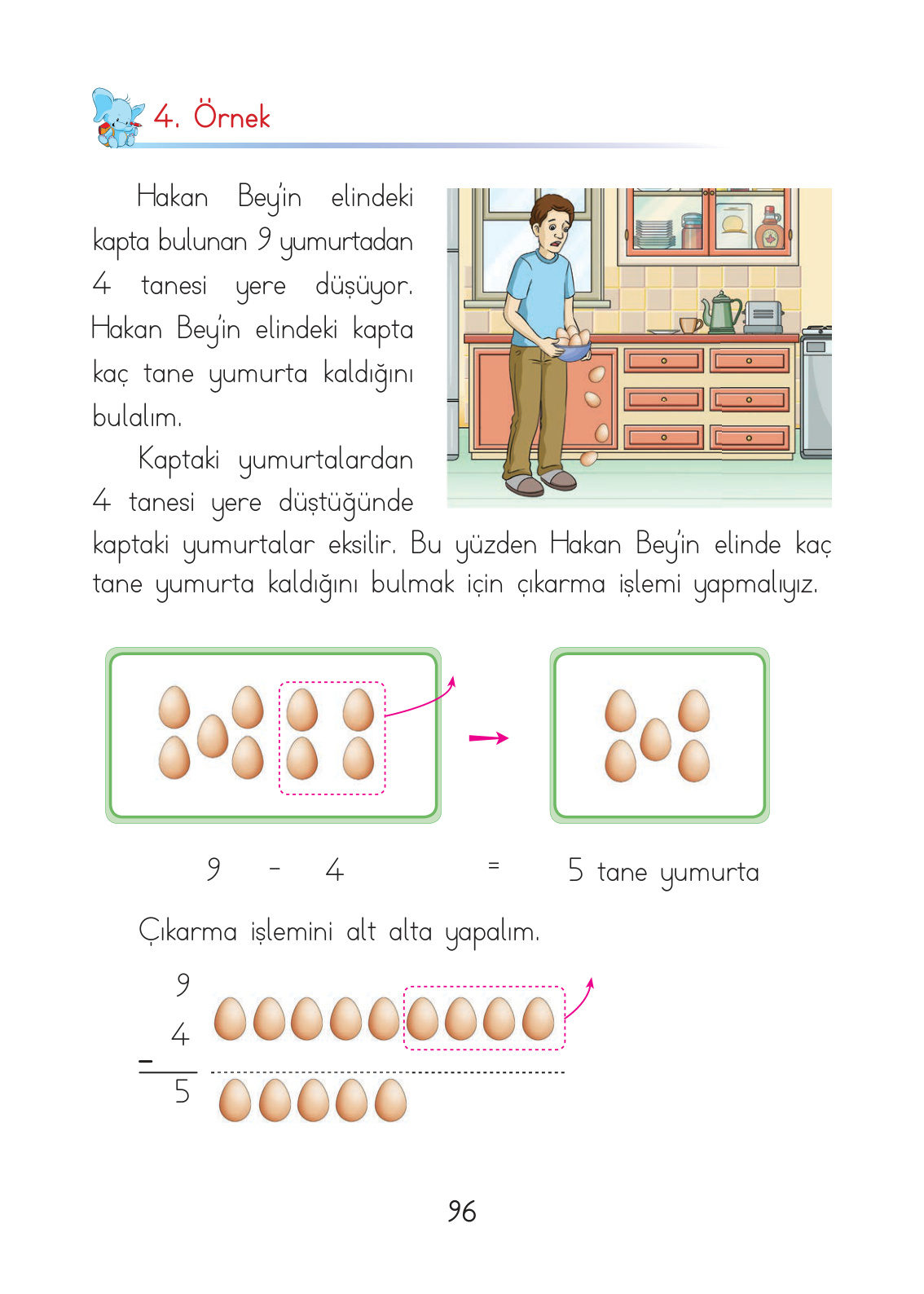 4. Örnek

Hakan Bey'in elindeki kapta bulunan 9 yumurtadan 4 tanesi yere düşüyor. Hakan Bey'in elindeki kapta kaç tane yumurta kaldığını bulalım.

Kaptaki yumurtalardan 4 tanesi yere düştüğünde kaptaki yumurtalar eksilir. Bu yüzden Hakan Bey'in elinde kaç tane yumurta kaldığını bulmak için çıkarma işlemi yapmalıyız.

9 - 4 = 5 tane yumurta

Çıkarma işlemini alt alta yapalım.

9
4
−
5

96