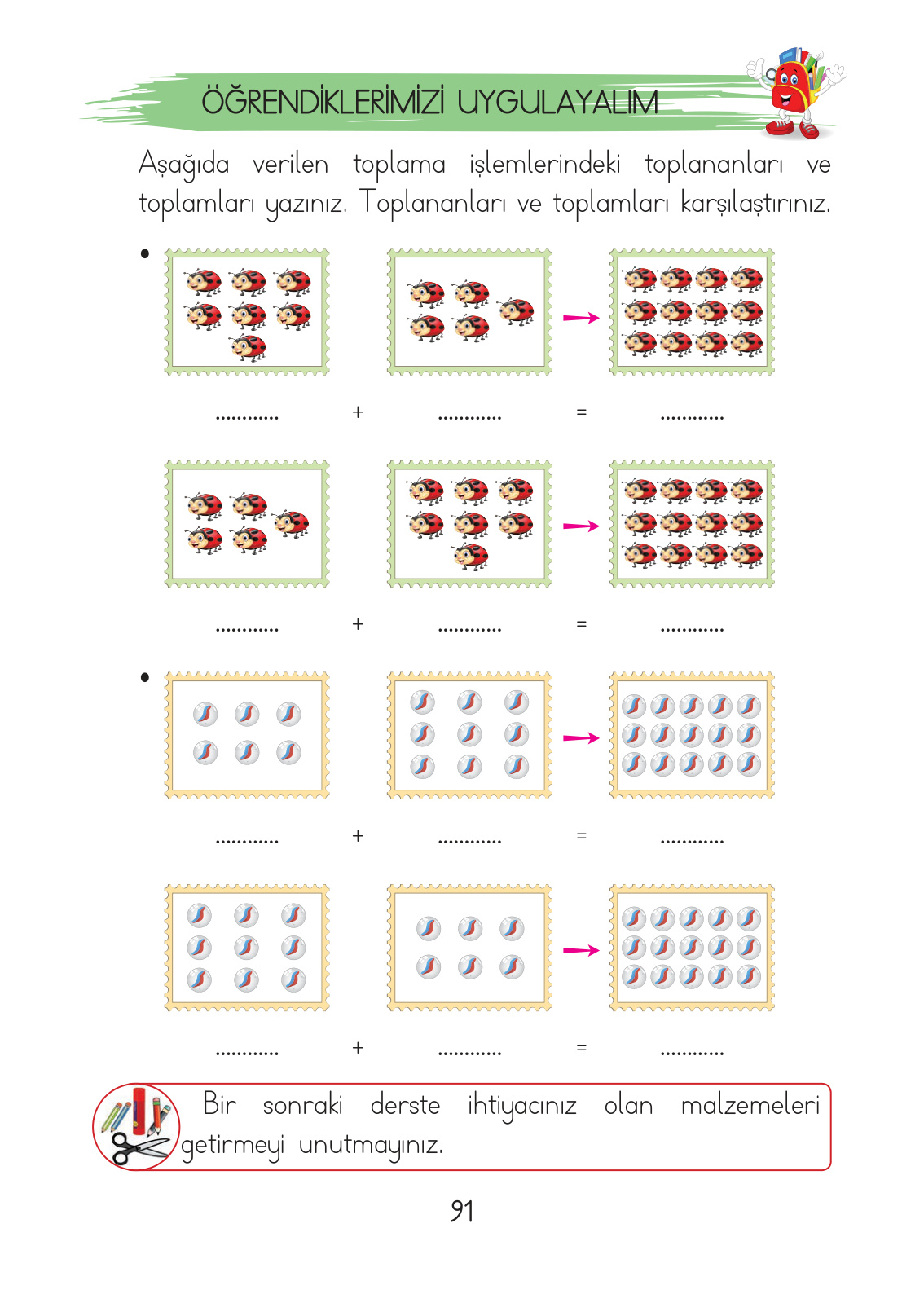 ÖĞRENDİKLERİMİZİ UYGULAYALIM

Aşağıda verilen toplama işlemlerindeki toplananları ve toplamları yazınız. Toplananları ve toplamları karşılaştırınız.

• ............ + ............ = ............

............ + ............ = ............

• ............ + ............ = ............

............ + ............ = ............

Bir sonraki derste ihtiyacınız olan malzemeleri getirmeyi unutmayınız.

91