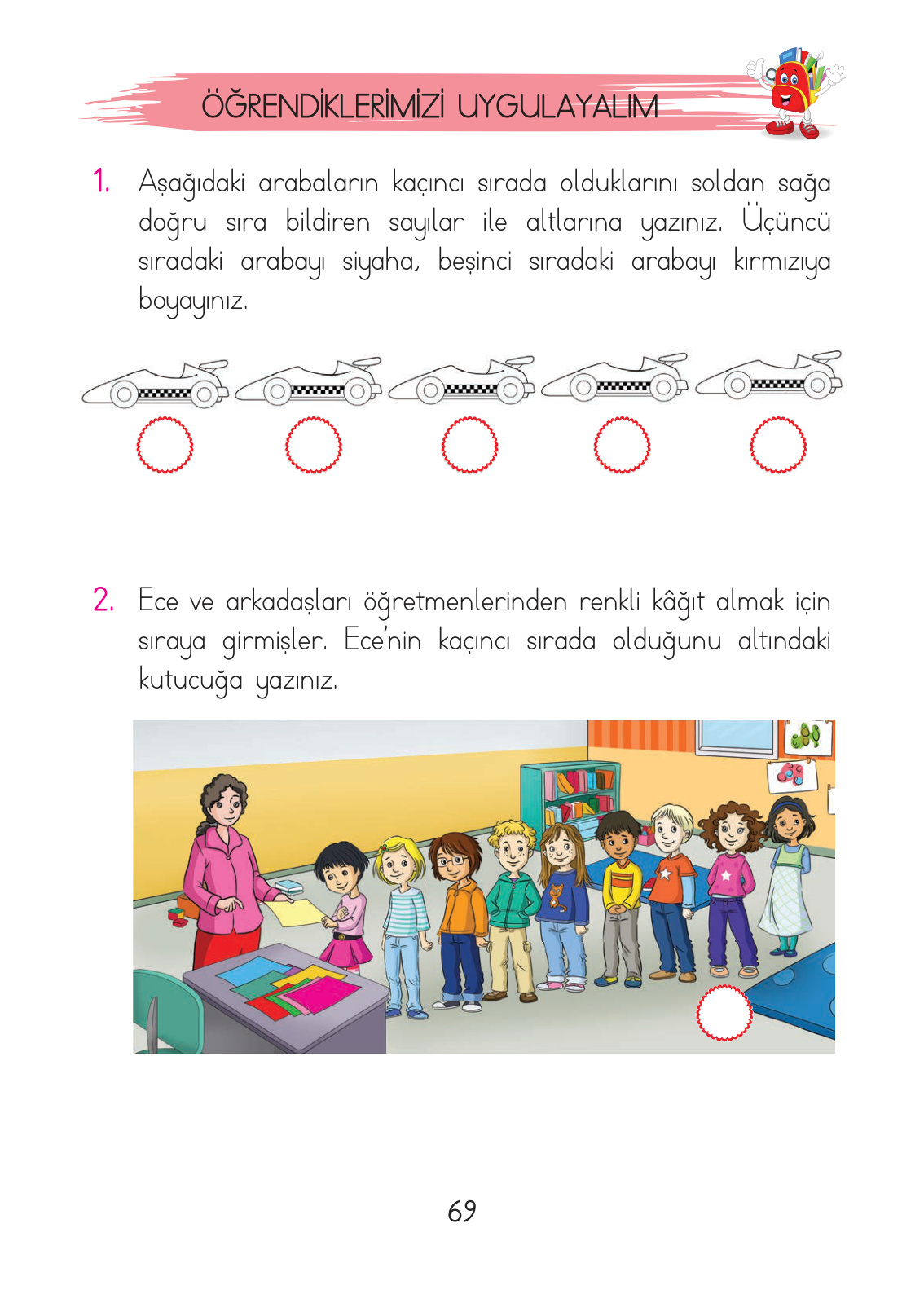 ÖĞRENDİKLERİMİZİ UYGULAYALIM

1. Aşağıdaki arabaların kaçıncı sırada olduklarını soldan sağa doğru sıra bildiren sayılar ile altlarına yazınız. Üçüncü sıradaki arabayı siyaha, beşinci sıradaki arabayı kırmızıya boyayınız.

2. Ece ve arkadaşları öğretmenlerinden renkli kâğıt almak için sıraya girmişler. Ece'nin kaçıncı sırada olduğunu altındaki kutucuğa yazınız.

69