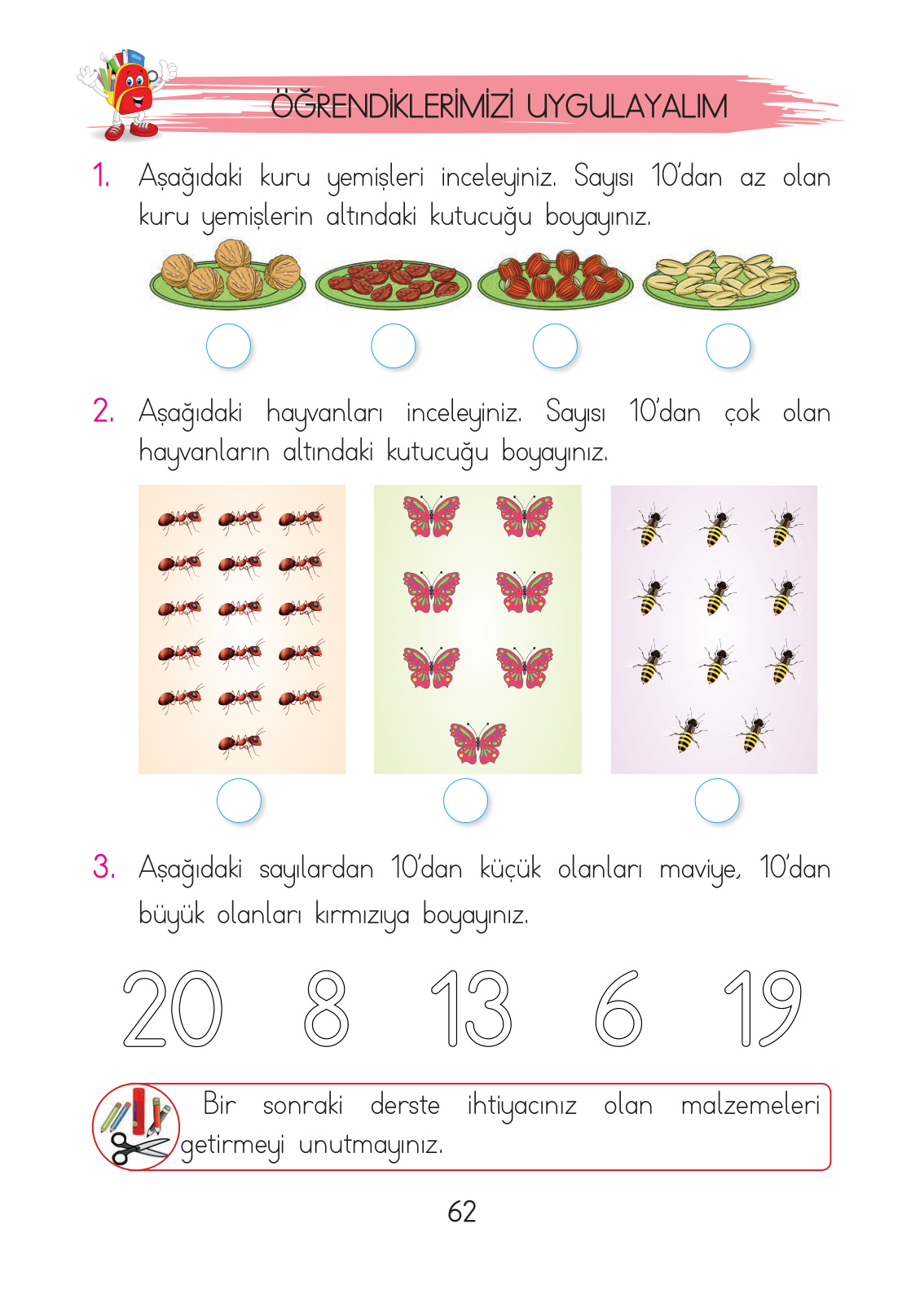 ÖĞRENDİKLERİMİZİ UYGULAYALIM

1. Aşağıdaki kuru yemişleri inceleyiniz. Sayısı 10'dan az olan kuru yemişlerin altındaki kutucuğu boyayınız.

2. Aşağıdaki hayvanları inceleyiniz. Sayısı 10'dan çok olan hayvanların altındaki kutucuğu boyayınız.

3. Aşağıdaki sayılardan 10'dan küçük olanları maviye, 10'dan büyük olanları kırmızıya boyayınız.

20 8 13 6 19

Bir sonraki derste ihtiyacınız olan malzemeleri getirmeyi unutmayınız.

62