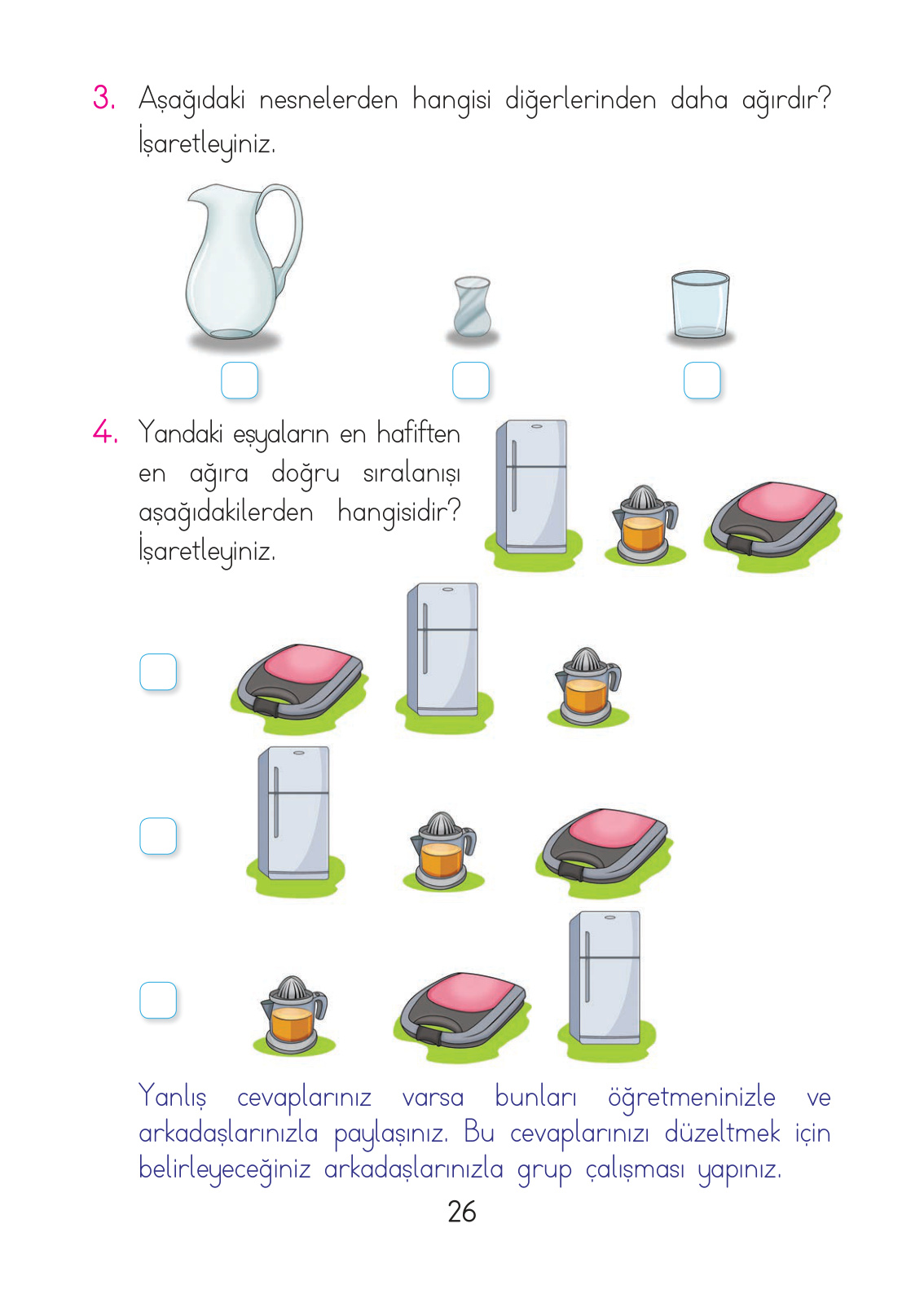 3. Aşağıdaki nesnelerden hangisi diğerlerinden daha ağırdır? İşaretleyiniz.

4. Yandaki eşyaların en hafiften en ağıra doğru sıralanışı aşağıdakilerden hangisidir? İşaretleyiniz.

Yanlış cevaplarınız varsa bunları öğretmeninizle ve arkadaşlarınızla paylaşınız. Bu cevaplarınızı düzeltmek için belirleyeceğiniz arkadaşlarınızla grup çalışması yapınız.

26