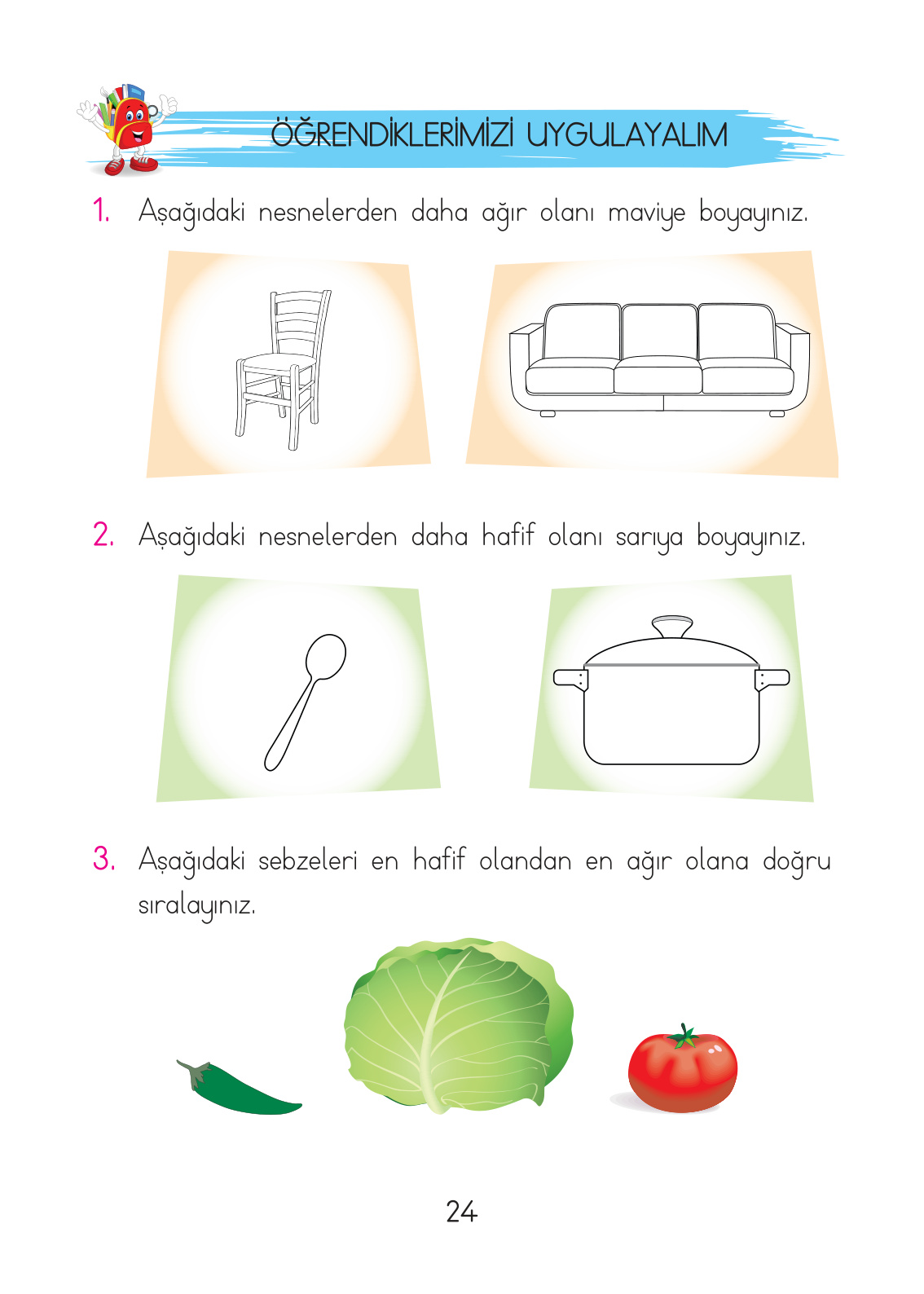 ÖĞRENDİKLERİMİZİ UYGULAYALIM

1. Aşağıdaki nesnelerden daha ağır olanı maviye boyayınız.

2. Aşağıdaki nesnelerden daha hafif olanı sarıya boyayınız.

3. Aşağıdaki sebzeleri en hafif olandan en ağır olana doğru sıralayınız.

24