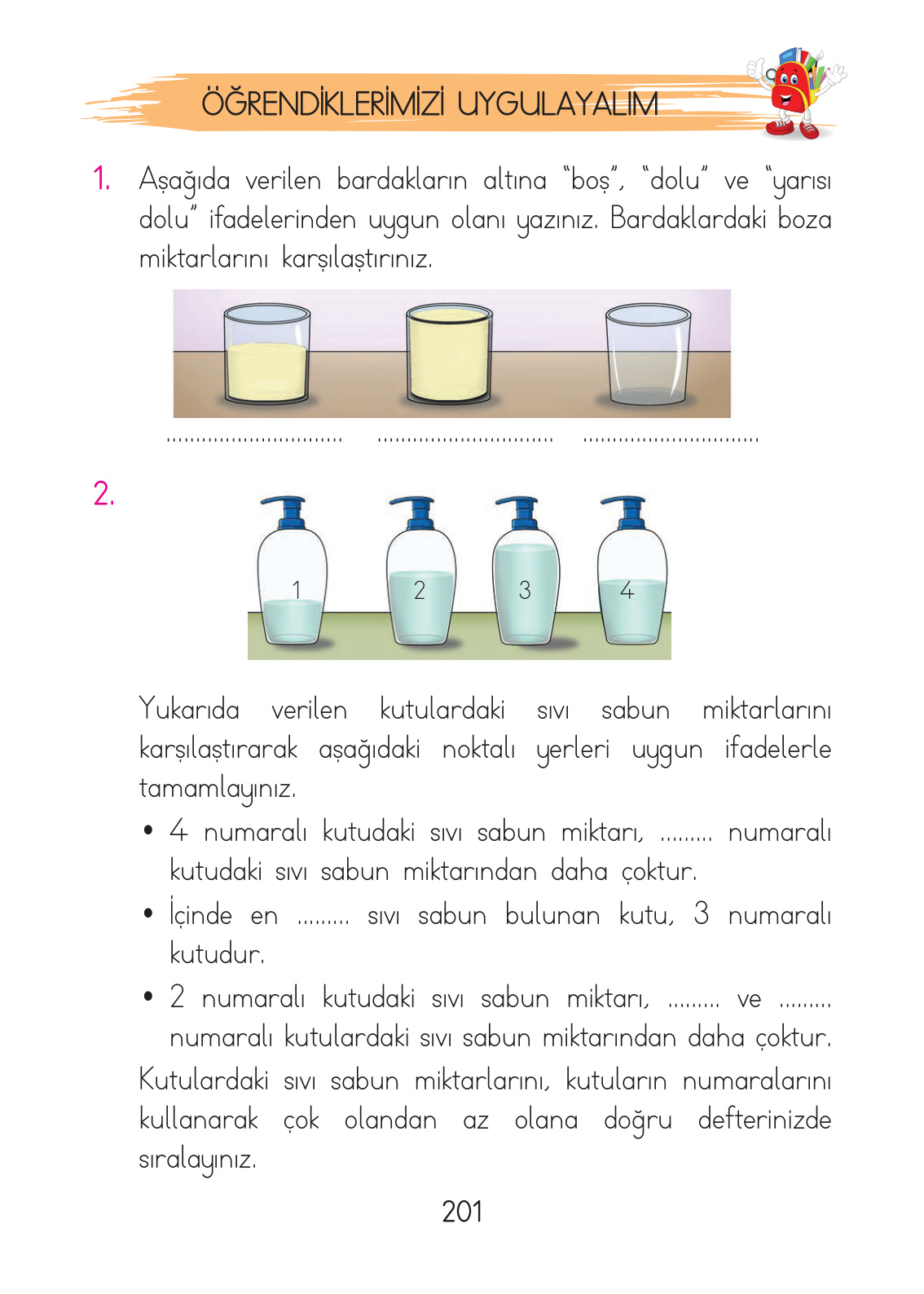 ÖĞRENDİKLERİMİZİ UYGULAYALIM

1. Aşağıda verilen bardakların altına "boş", "dolu" ve "yarısı dolu" ifadelerinden uygun olanı yazınız. Bardaklardaki boza miktarlarını karşılaştırınız.

............................... ............................... ...............................

2.

1 2 3 4

Yukarıda verilen kutulardaki sıvı sabun miktarlarını karşılaştırarak aşağıdaki noktalı yerleri uygun ifadelerle tamamlayınız.

• 4 numaralı kutudaki sıvı sabun miktarı, ......... numaralı kutudaki sıvı sabun miktarından daha çoktur.

• İçinde en ......... sıvı sabun bulunan kutu, 3 numaralı kutudur.

• 2 numaralı kutudaki sıvı sabun miktarı, ......... ve ......... numaralı kutulardaki sıvı sabun miktarından daha çoktur.

Kutulardaki sıvı sabun miktarlarını, kutuların numaralarını kullanarak çok olandan az olana doğru defterinizde sıralayınız.

201