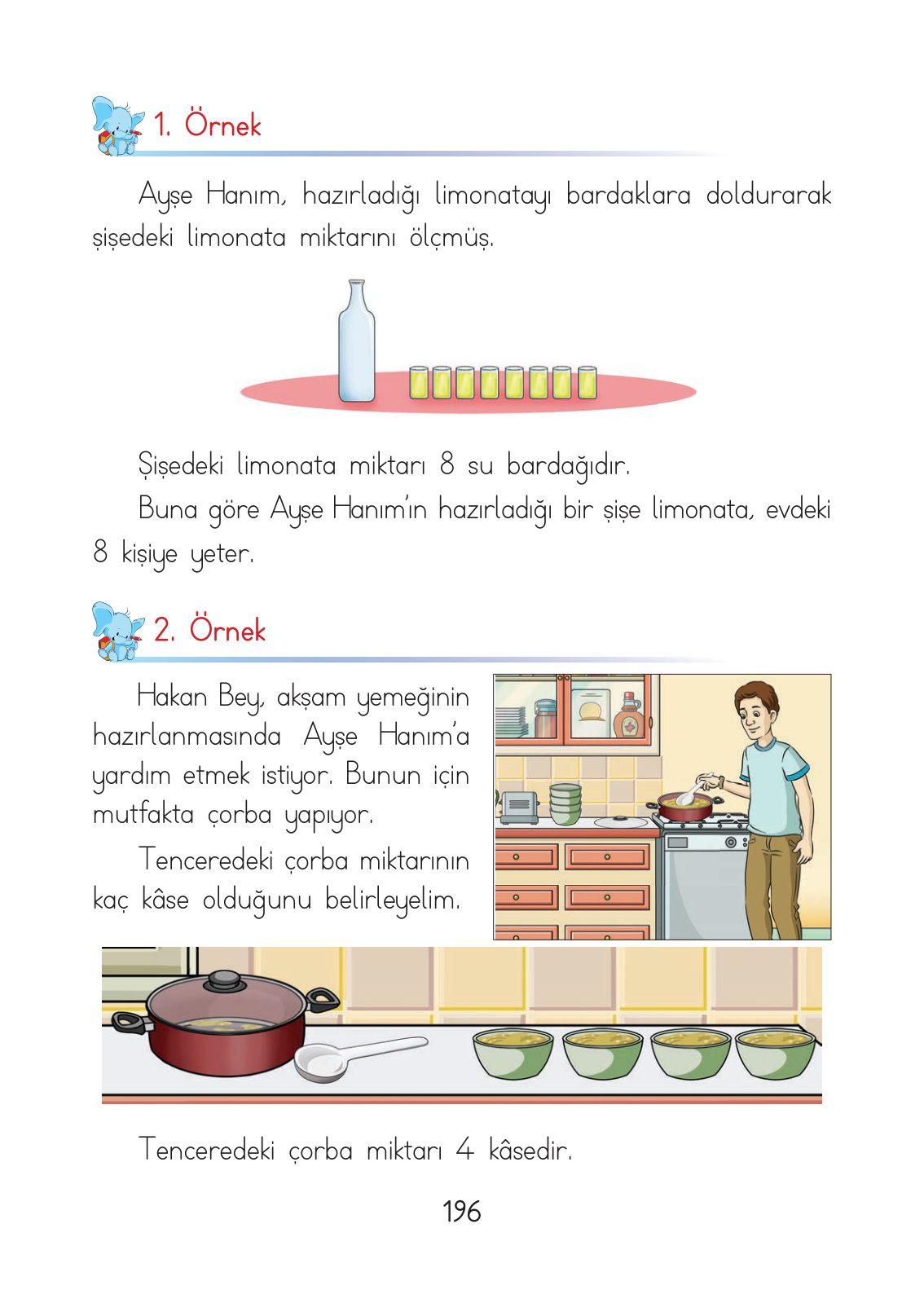 1. Örnek

Ayşe Hanım, hazırladığı limonatayı bardaklara doldurarak şişedeki limonata miktarını ölçmüş.

Şişedeki limonata miktarı 8 su bardağıdır.

Buna göre Ayşe Hanım'ın hazırladığı bir şişe limonata, evdeki 8 kişiye yeter.

2. Örnek

Hakan Bey, akşam yemeğinin hazırlanmasında Ayşe Hanım'a yardım etmek istiyor. Bunun için mutfakta çorba yapıyor.

Tenceredeki çorba miktarının kaç kâse olduğunu belirleyelim.

Tenceredeki çorba miktarı 4 kâsedir.

196