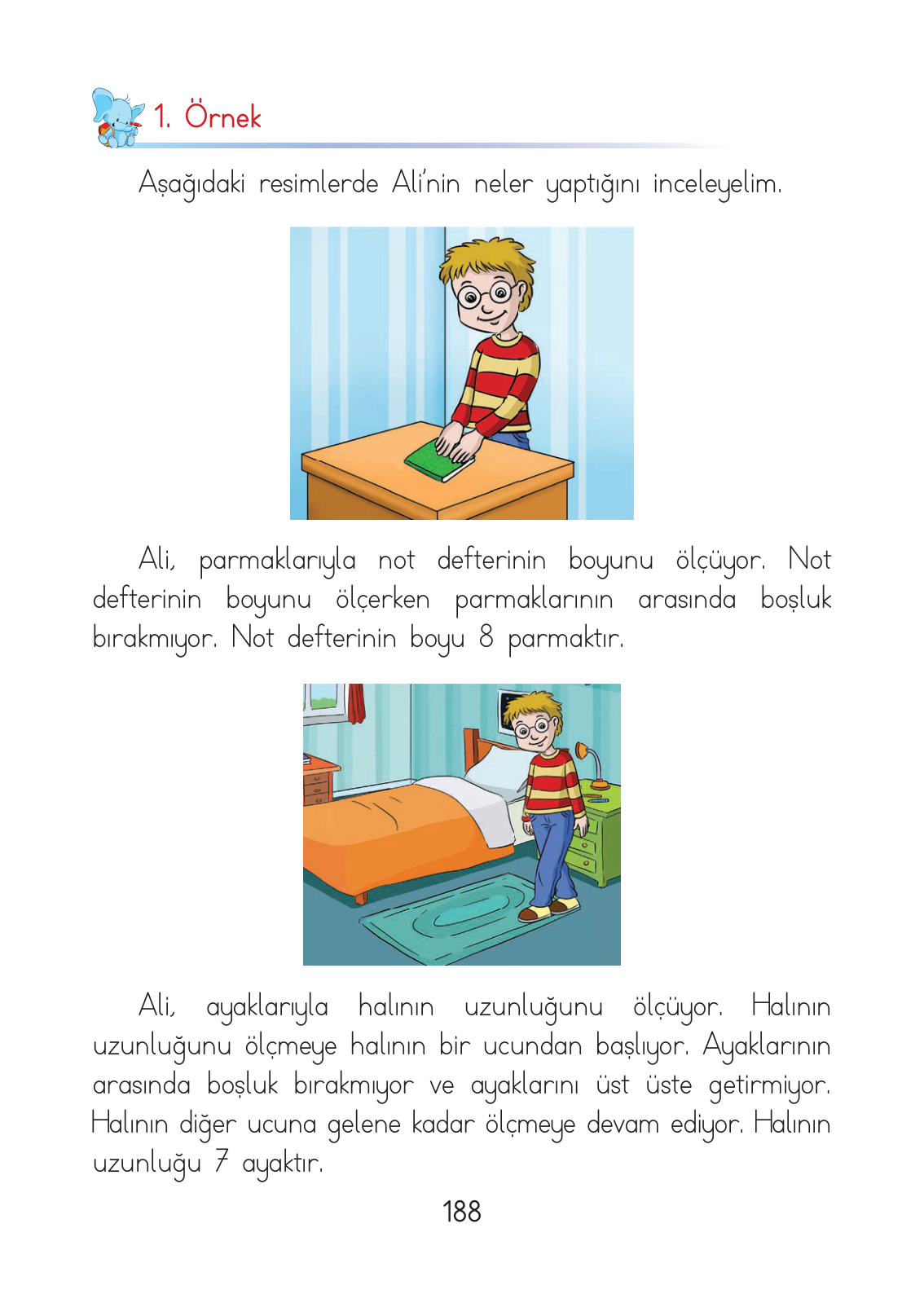 1. Örnek

Aşağıdaki resimlerde Ali'nin neler yaptığını inceleyelim.

Ali, parmaklarıyla not defterinin boyunu ölçüyor. Not defterinin boyunu ölçerken parmaklarının arasında boşluk bırakmıyor. Not defterinin boyu 8 parmaktır.

Ali, ayaklarıyla halının uzunluğunu ölçüyor. Halının uzunluğunu ölçmeye halının bir ucundan başlıyor. Ayaklarının arasında boşluk bırakmıyor ve ayaklarını üst üste getirmiyor. Halının diğer ucuna gelene kadar ölçmeye devam ediyor. Halının uzunluğu 7 ayaktır.

188