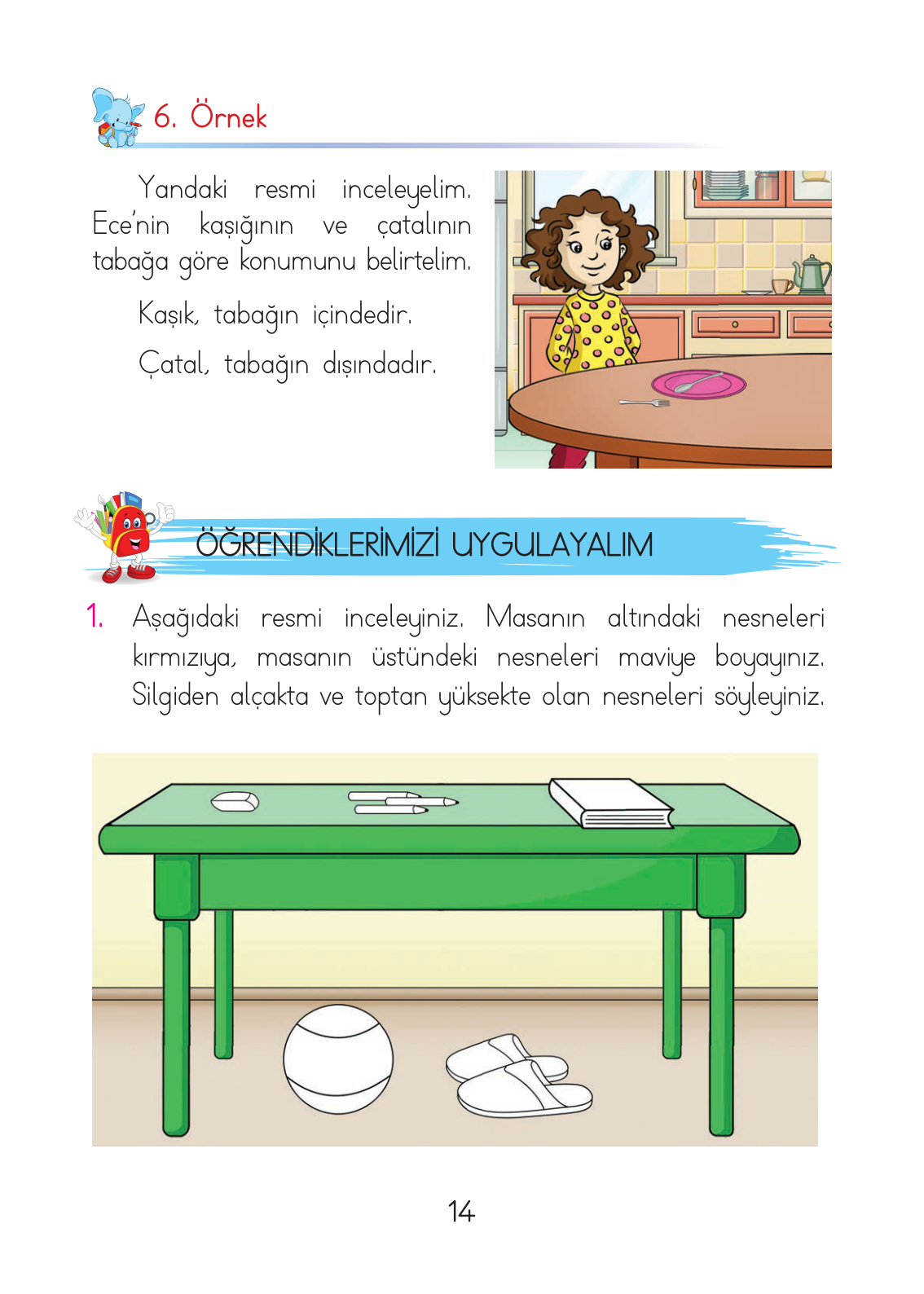 6. Örnek

Yandaki resmi inceleyelim. Ece'nin kaşığının ve çatalının tabağa göre konumunu belirtelim.

Kaşık, tabağın içindedir.

Çatal, tabağın dışındadır.

ÖĞRENDİKLERİMİZİ UYGULAYALIM

1. Aşağıdaki resmi inceleyiniz. Masanın altındaki nesneleri kırmızıya, masanın üstündeki nesneleri maviye boyayınız. Silgiden alçakta ve toptan yüksekte olan nesneleri söyleyiniz.

14