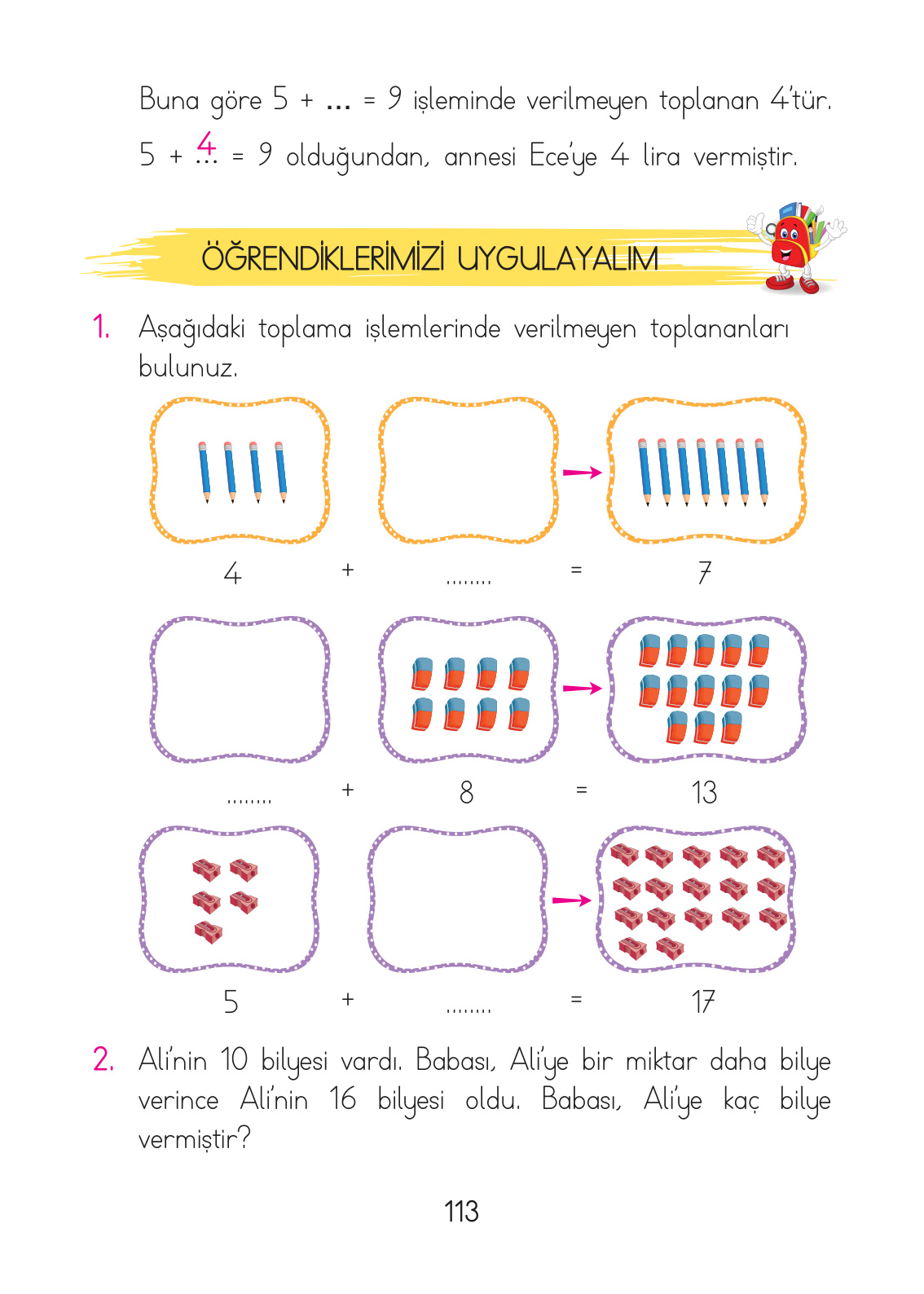 Buna göre 5 + ... = 9 işleminde verilmeyen toplanan 4'tür.

5 + $\overset{4}{...}$ = 9 olduğundan, annesi Ece'ye 4 lira vermiştir.

ÖĞRENDİKLERİMİZİ UYGULAYALIM

1. Aşağıdaki toplama işlemlerinde verilmeyen toplananları bulunuz.

4 + ........ = 7

........ + 8 = 13

5 + ........ = 17

2. Ali'nin 10 bilyesi vardı. Babası, Ali'ye bir miktar daha bilye verince Ali'nin 16 bilyesi oldu. Babası, Ali'ye kaç bilye vermiştir?

113