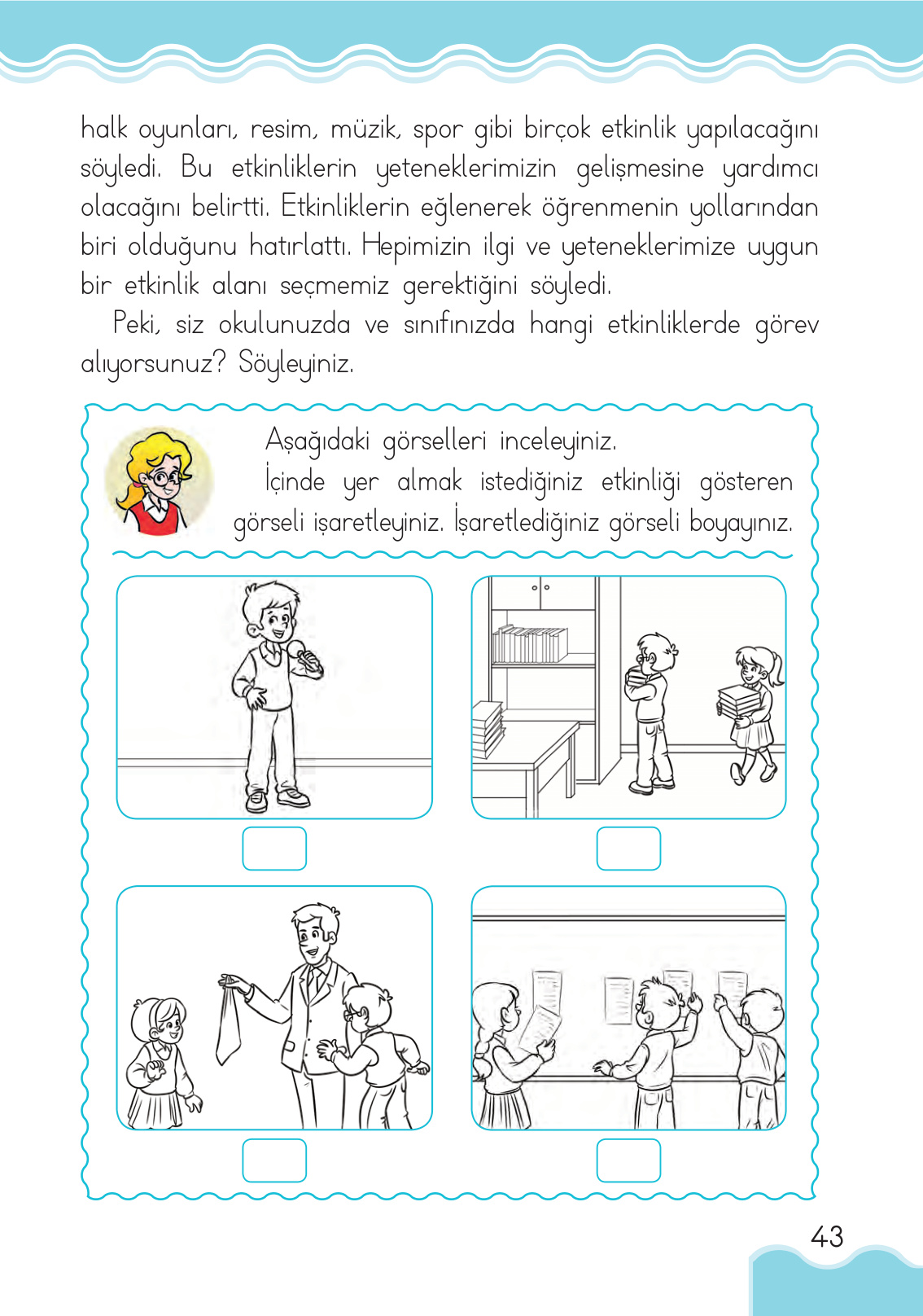 halk oyunları, resim, müzik, spor gibi birçok etkinlik yapılacağını söyledi. Bu etkinliklerin yeteneklerimizin gelişmesine yardımcı olacağını belirtti. Etkinliklerin eğlenerek öğrenmenin yollarından biri olduğunu hatırlattı. Hepimizin ilgi ve yeteneklerimize uygun bir etkinlik alanı seçmemiz gerektiğini söyledi.

Peki, siz okulunuzda ve sınıfınızda hangi etkinliklerde görev alıyorsunuz? Söyleyiniz.

Aşağıdaki görselleri inceleyiniz.

İçinde yer almak istediğiniz etkinliği gösteren görseli işaretleyiniz. İşaretlediğiniz görseli boyayınız.

43