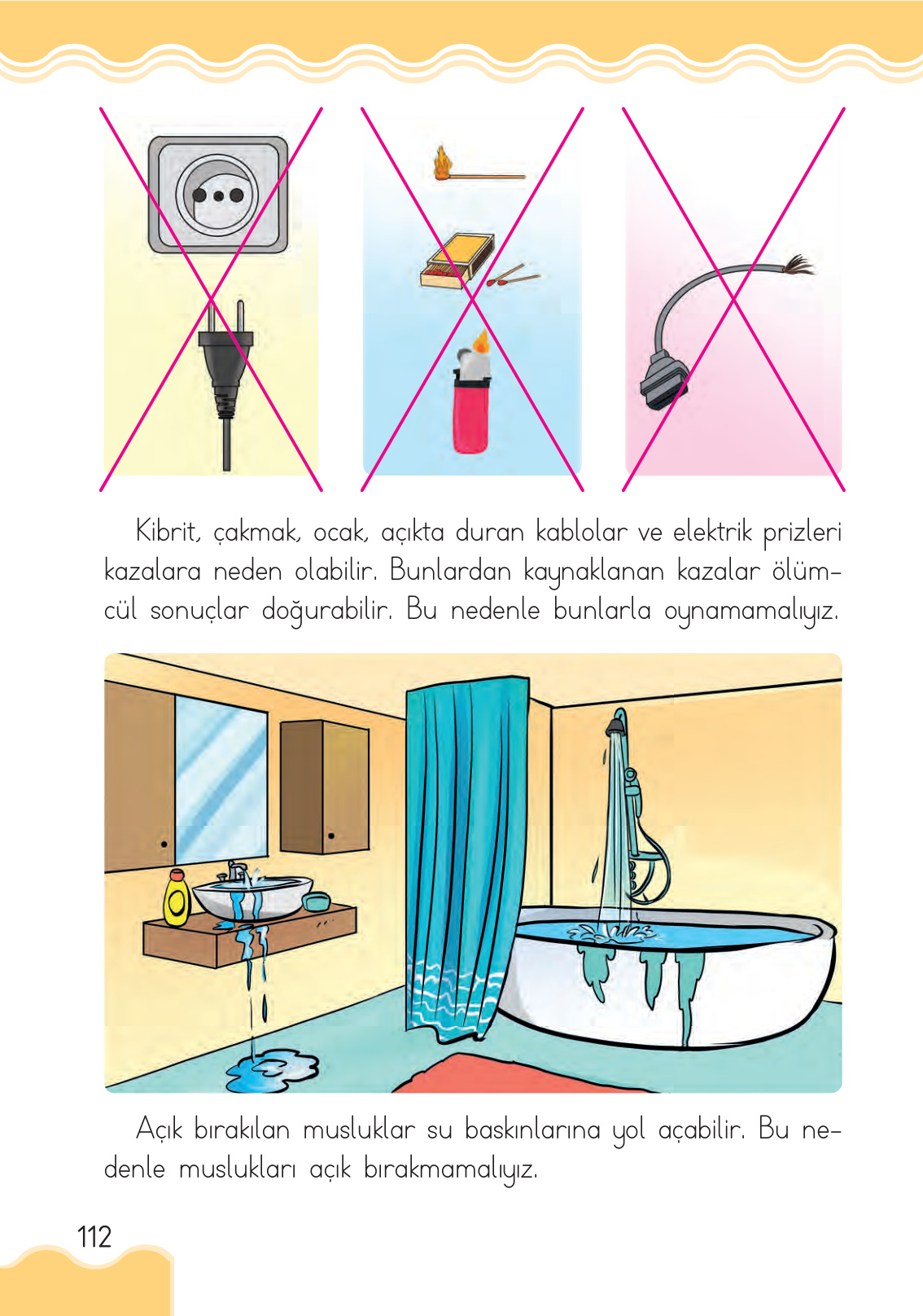 Kibrit, çakmak, ocak, açıkta duran kablolar ve elektrik prizleri kazalara neden olabilir. Bunlardan kaynaklanan kazalar ölümcül sonuçlar doğurabilir. Bu nedenle bunlarla oynamamalıyız.

Açık bırakılan musluklar su baskınlarına yol açabilir. Bu nedenle muslukları açık bırakmamalıyız.

112