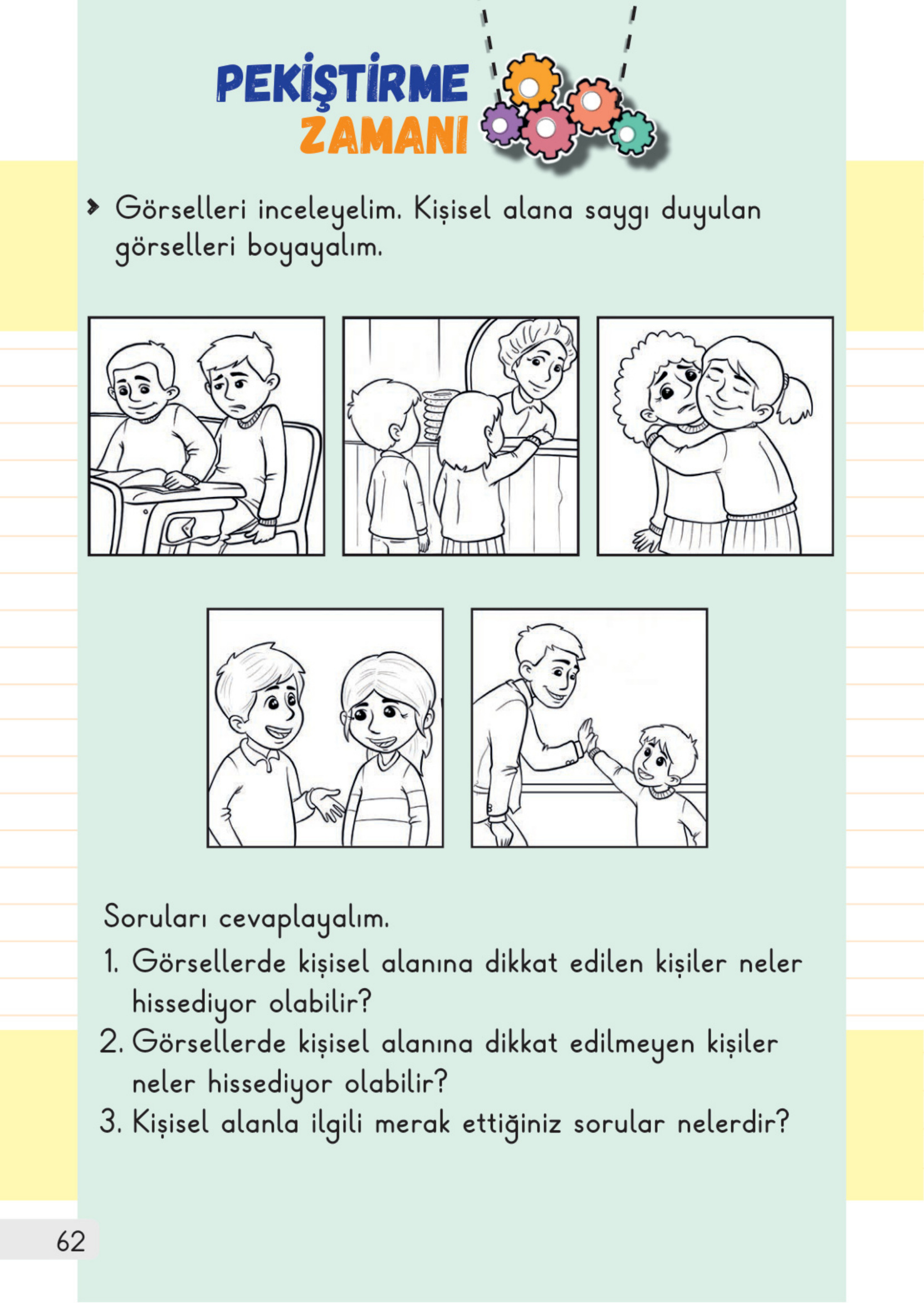 PEKİŞTİRME ZAMANI

Görselleri inceleyelim. Kişisel alana saygı duyulan görselleri boyayalım.

Soruları cevaplayalım.
1. Görsellerde kişisel alanına dikkat edilen kişiler neler hissediyor olabilir?
2. Görsellerde kişisel alanına dikkat edilmeyen kişiler neler hissediyor olabilir?
3. Kişisel alanla ilgili merak ettiğiniz sorular nelerdir?

62