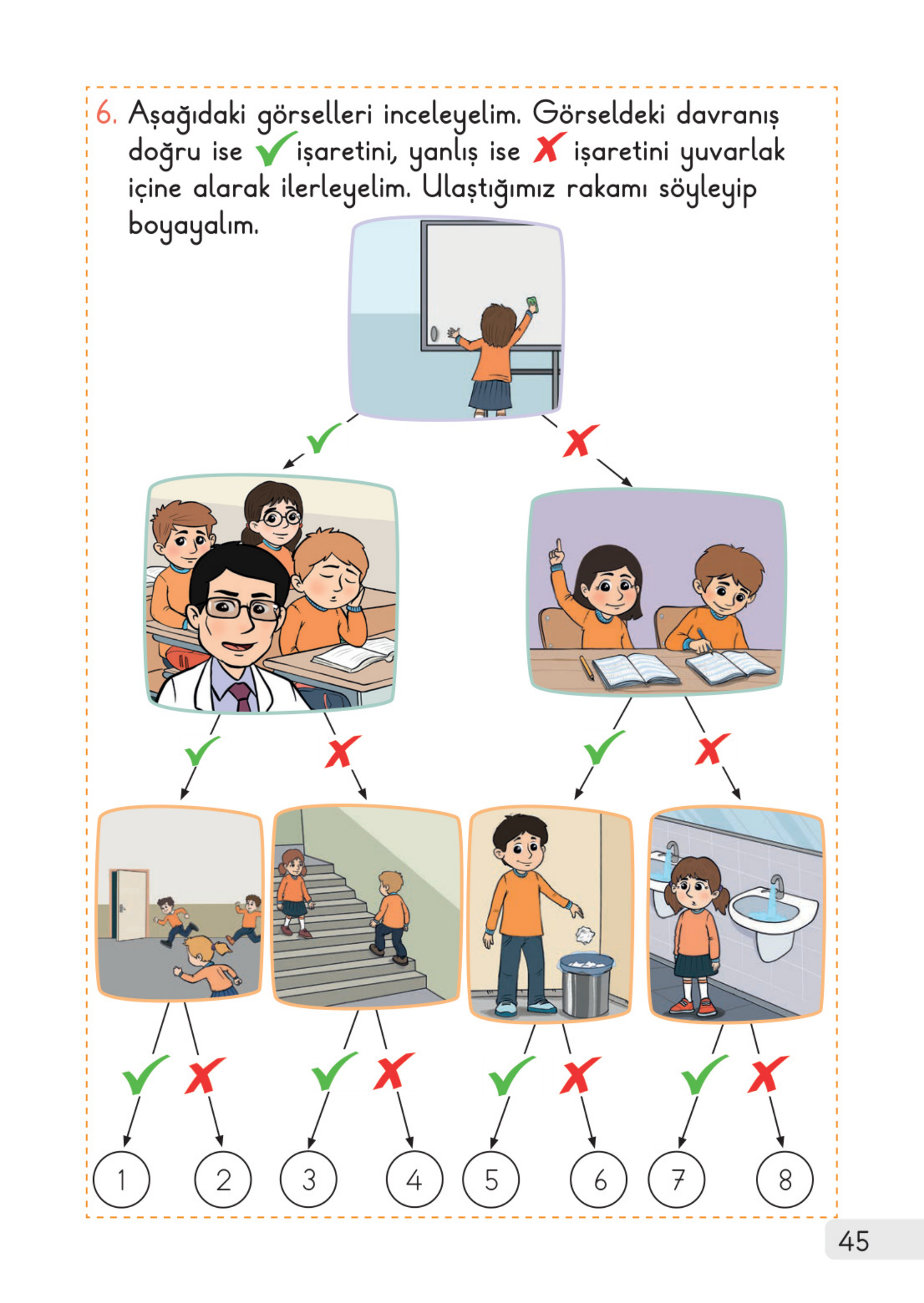 6. Aşağıdaki görselleri inceleyelim. Görseldeki davranış doğru ise ✓ işaretini, yanlış ise ✗ işaretini yuvarlak içine alarak ilerleyelim. Ulaştığımız rakamı söyleyip boyayalım.

✓ ✗

✓ ✗ ✓ ✗

✓ ✗ ✓ ✗ ✓ ✗ ✓ ✗

1 2 3 4 5 6 7 8

45