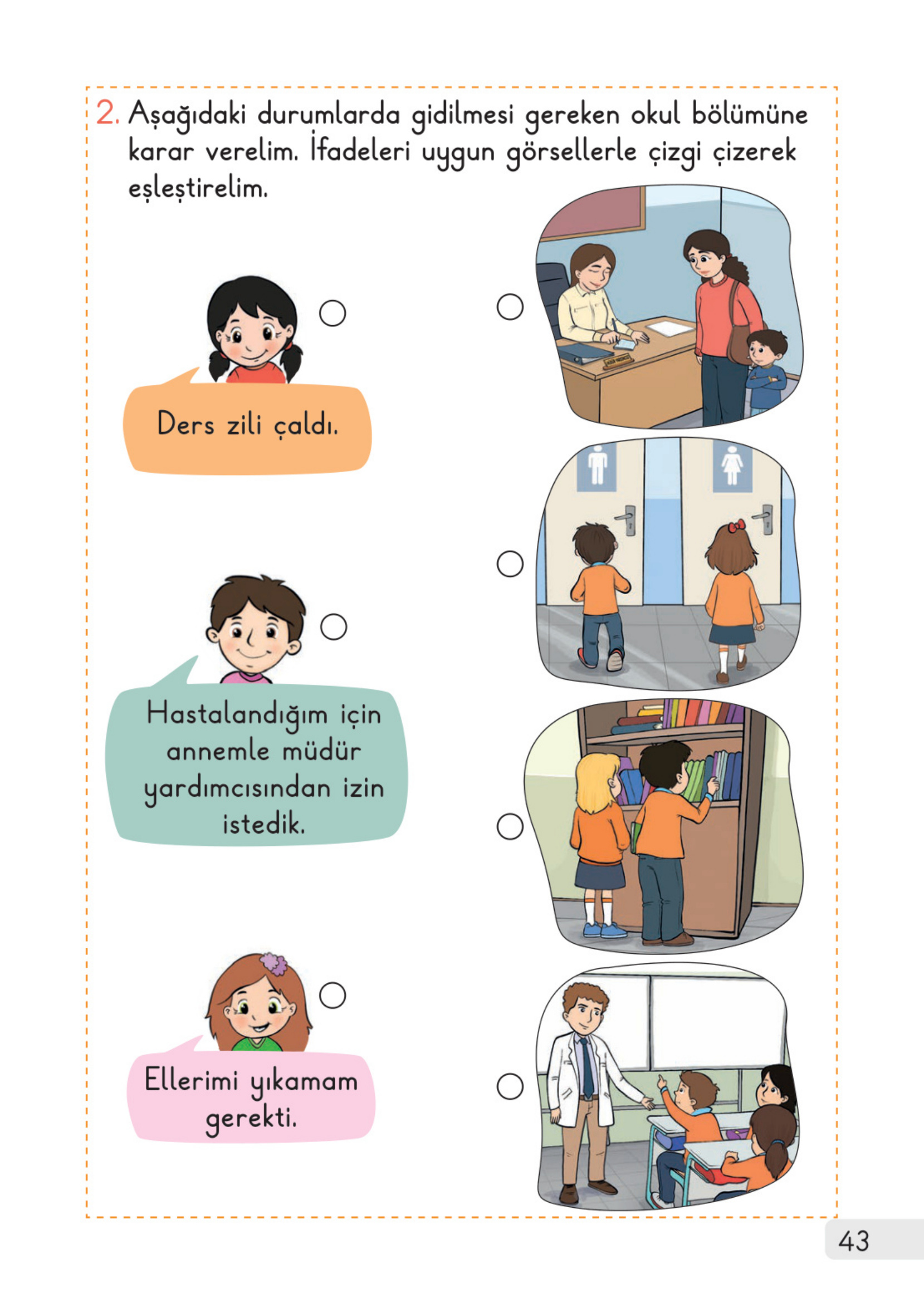 2. Aşağıdaki durumlarda gidilmesi gereken okul bölümüne karar verelim. İfadeleri uygun görsellerle çizgi çizerek eşleştirelim.

Ders zili çaldı.

Hastalandığım için annemle müdür yardımcısından izin istedik.

Ellerimi yıkamam gerekti.

43