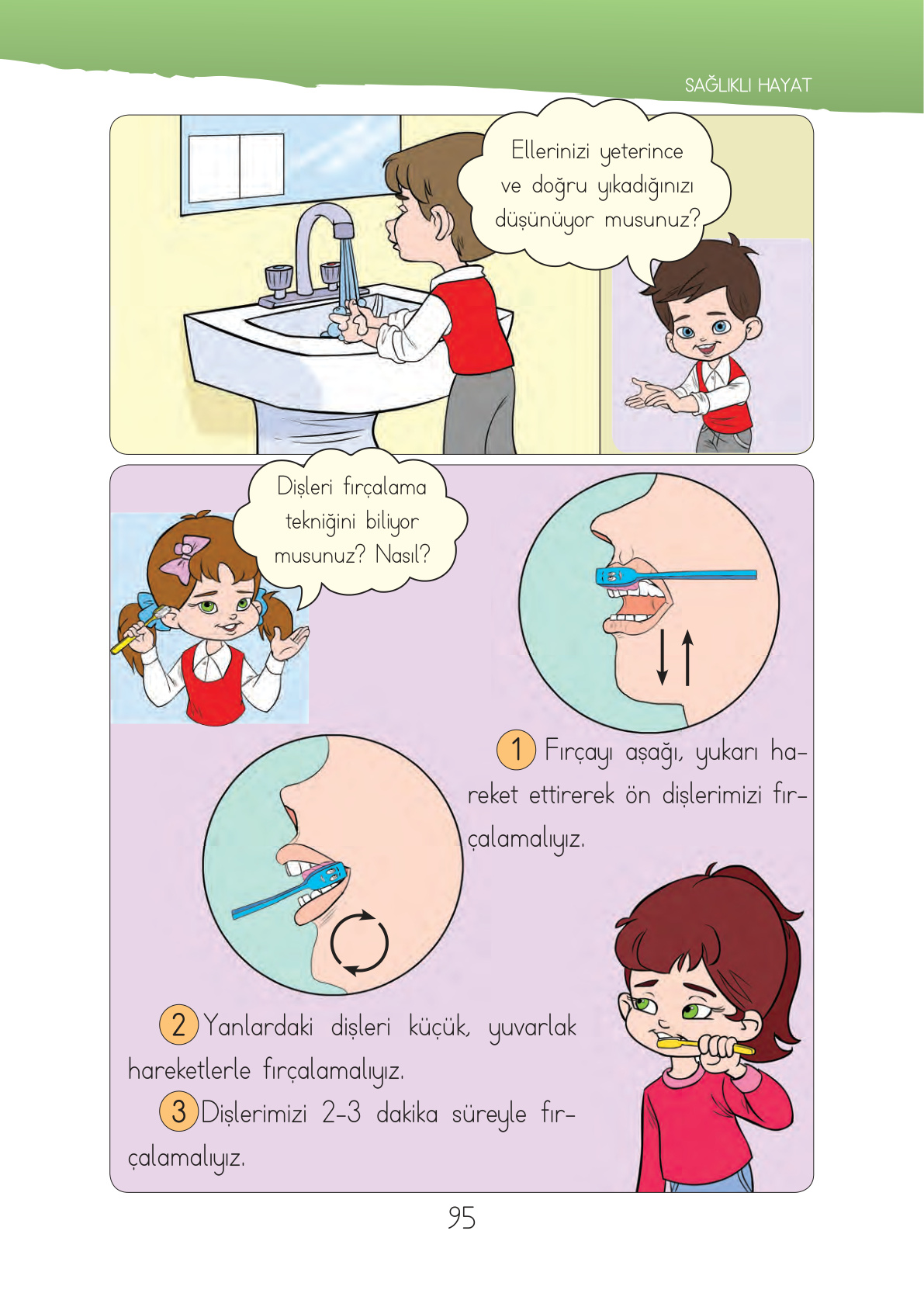 SAĞLIKLI HAYAT

Ellerinizi yeterince ve doğru yıkadığınızı düşünüyor musunuz?

Dişleri fırçalama tekniğini biliyor musunuz? Nasıl?

1 Fırçayı aşağı, yukarı hareket ettirerek ön dişlerimizi fırçalamalıyız.

2 Yanlardaki dişleri küçük, yuvarlak hareketlerle fırçalamalıyız.

3 Dişlerimizi 2-3 dakika süreyle fırçalamalıyız.

95