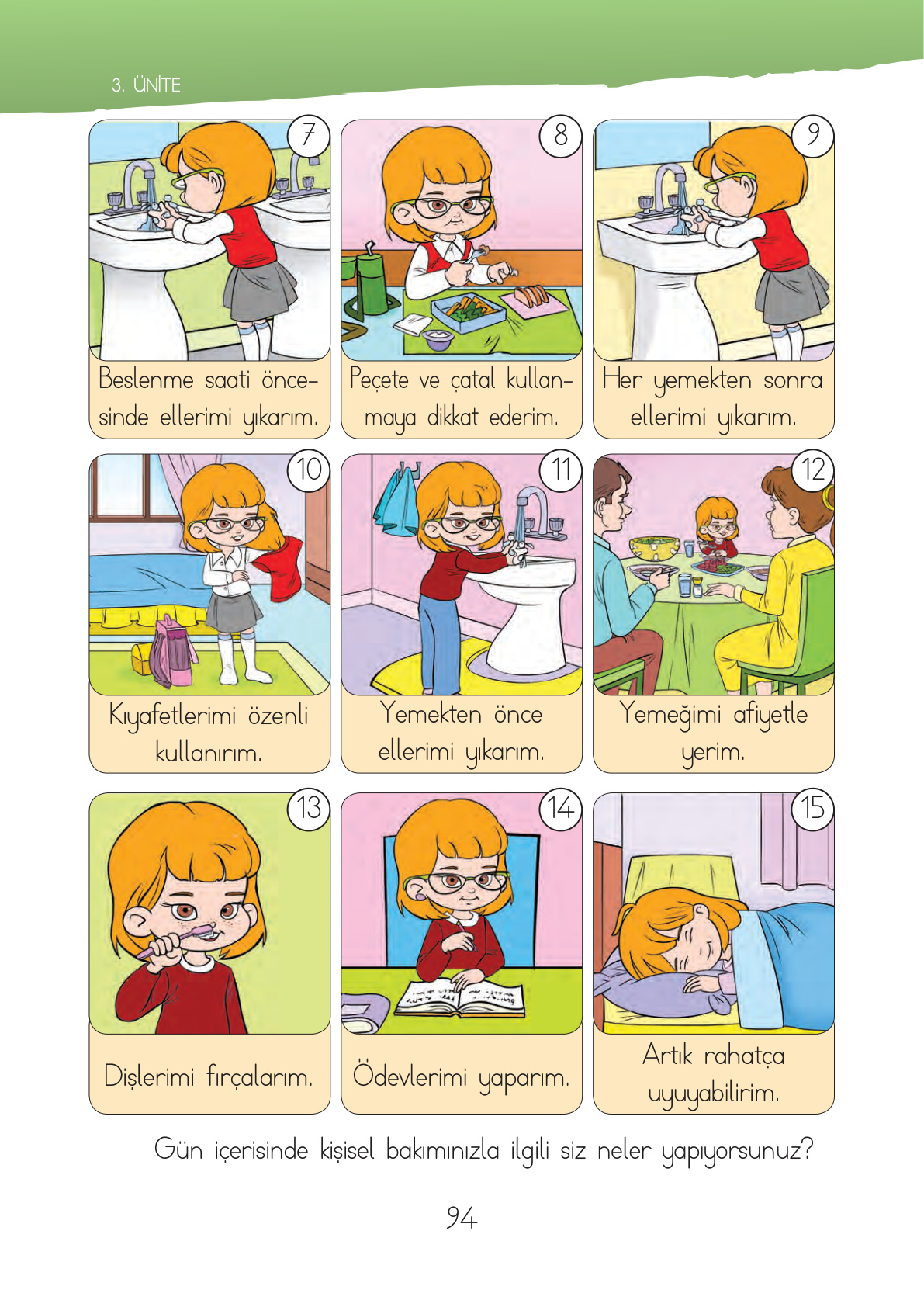 3. ÜNİTE

7
Beslenme saati öncesinde ellerimi yıkarım.

8
Peçete ve çatal kullanmaya dikkat ederim.

9
Her yemekten sonra ellerimi yıkarım.

10
Kıyafetlerimi özenli kullanırım.

11
Yemekten önce ellerimi yıkarım.

12
Yemeğimi afiyetle yerim.

13
Dişlerimi fırçalarım.

14
Ödevlerimi yaparım.

15
Artık rahatça uyuyabilirim.

Gün içerisinde kişisel bakımınızla ilgili siz neler yapıyorsunuz?

94