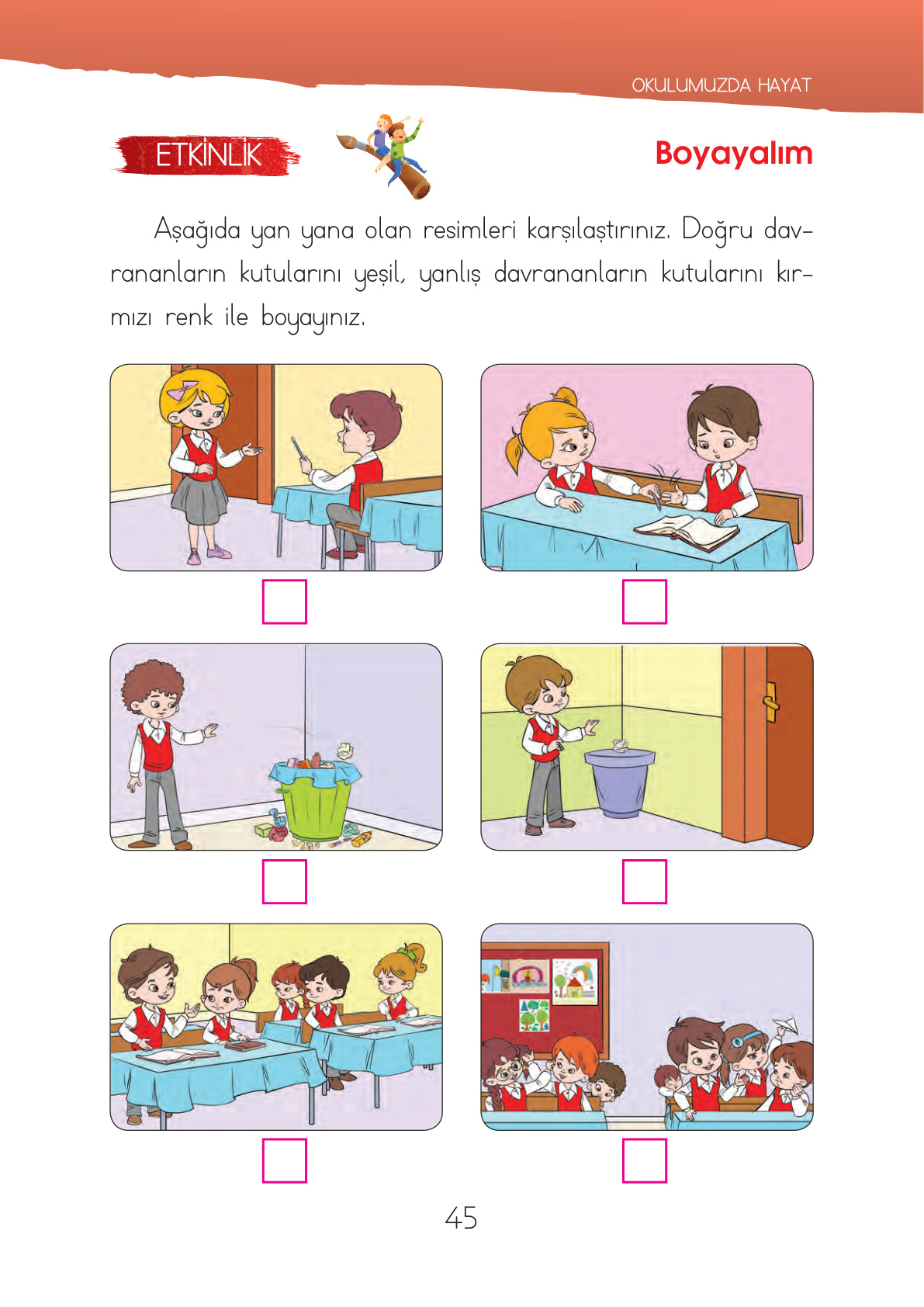 OKULUMUZDA HAYAT

ETKİNLİK

Boyayalım

Aşağıda yan yana olan resimleri karşılaştırınız. Doğru davrananların kutularını yeşil, yanlış davrananların kutularını kırmızı renk ile boyayınız.

45