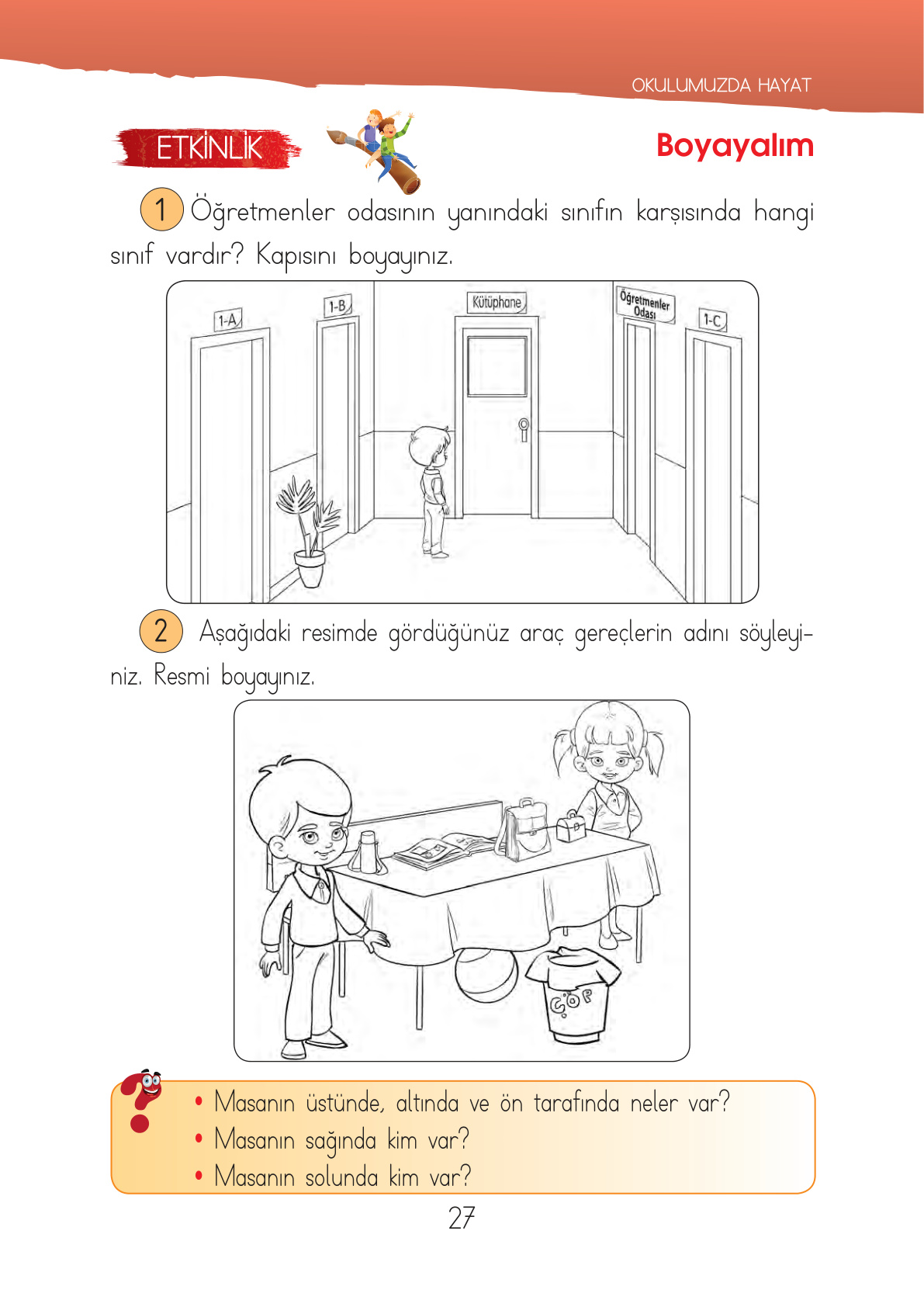 OKULUMUZDA HAYAT

ETKİNLİK

Boyayalım

1 Öğretmenler odasının yanındaki sınıfın karşısında hangi sınıf vardır? Kapısını boyayınız.

1-A
1-B
Kütüphane
Öğretmenler Odası
1-C

2 Aşağıdaki resimde gördüğünüz araç gereçlerin adını söyleyiniz. Resmi boyayınız.

ÇÖP

• Masanın üstünde, altında ve ön tarafında neler var?
• Masanın sağında kim var?
• Masanın solunda kim var?

27