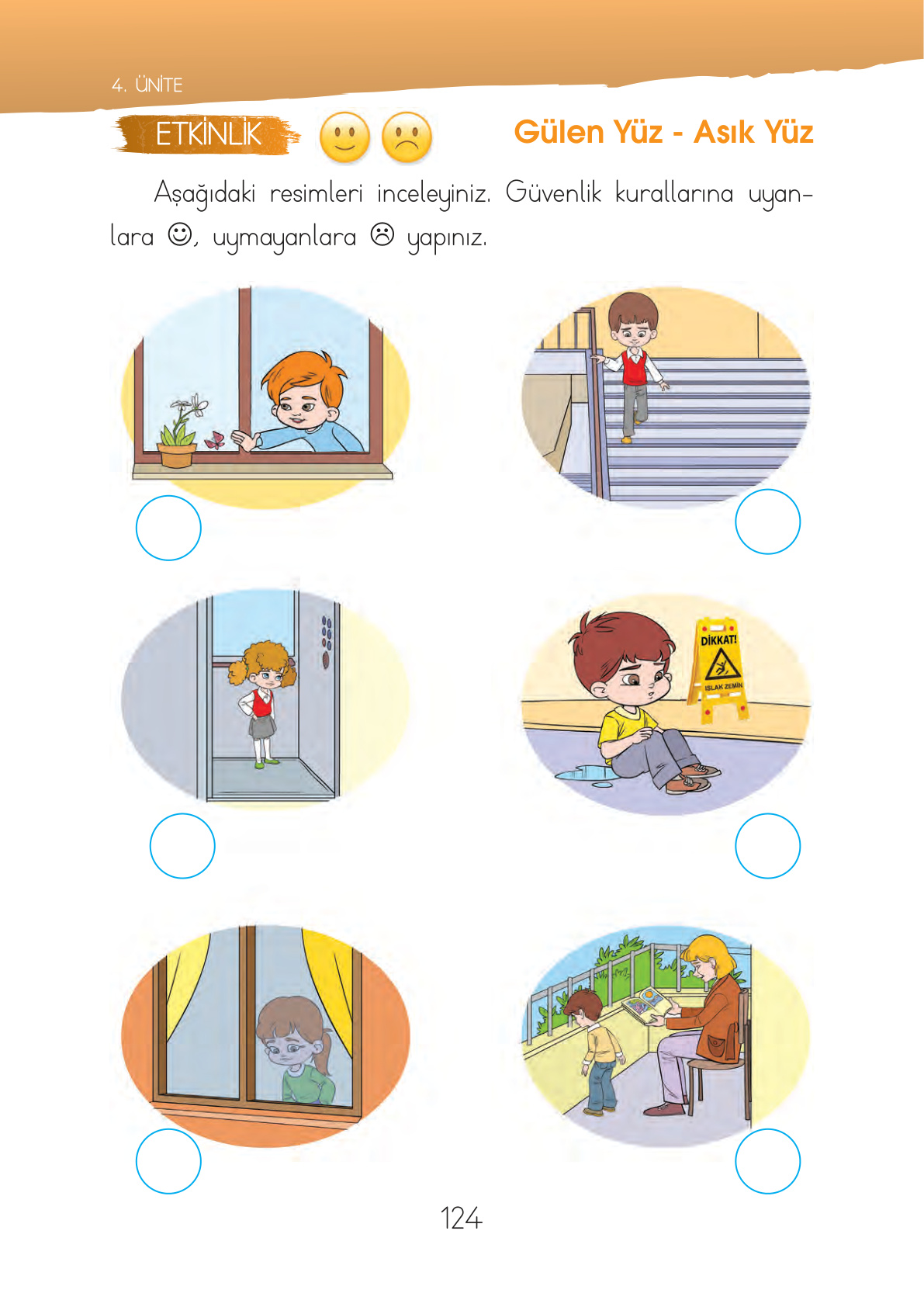 4. ÜNİTE

ETKİNLİK

Gülen Yüz - Asık Yüz

Aşağıdaki resimleri inceleyiniz. Güvenlik kurallarına uyanlara ☺, uymayanlara ☹ yapınız.

DİKKAT!
ISLAK ZEMİN

124