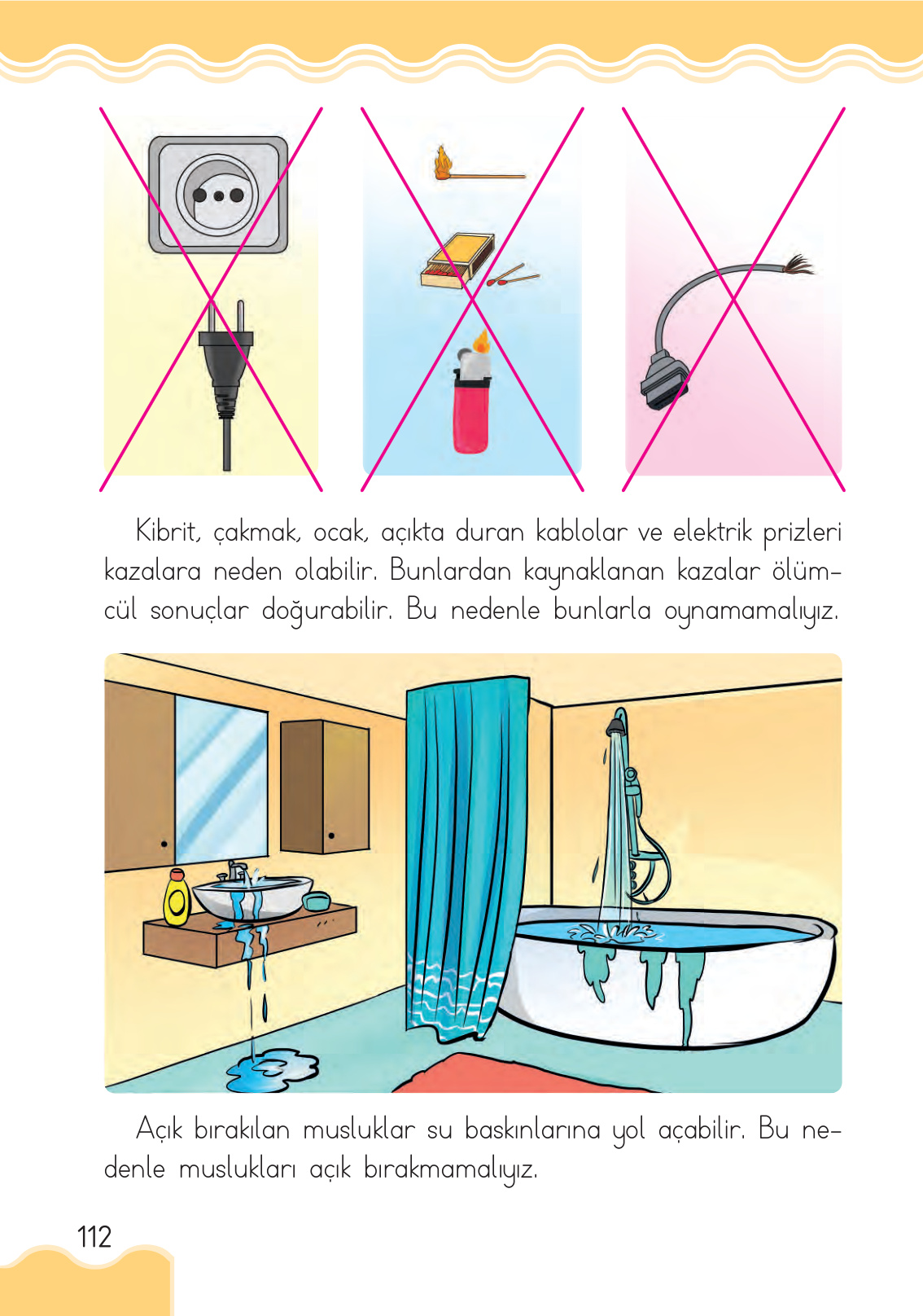 Kibrit, çakmak, ocak, açıkta duran kablolar ve elektrik prizleri kazalara neden olabilir. Bunlardan kaynaklanan kazalar ölümcül sonuçlar doğurabilir. Bu nedenle bunlarla oynamamalıyız.

Açık bırakılan musluklar su baskınlarına yol açabilir. Bu nedenle muslukları açık bırakmamalıyız.

112