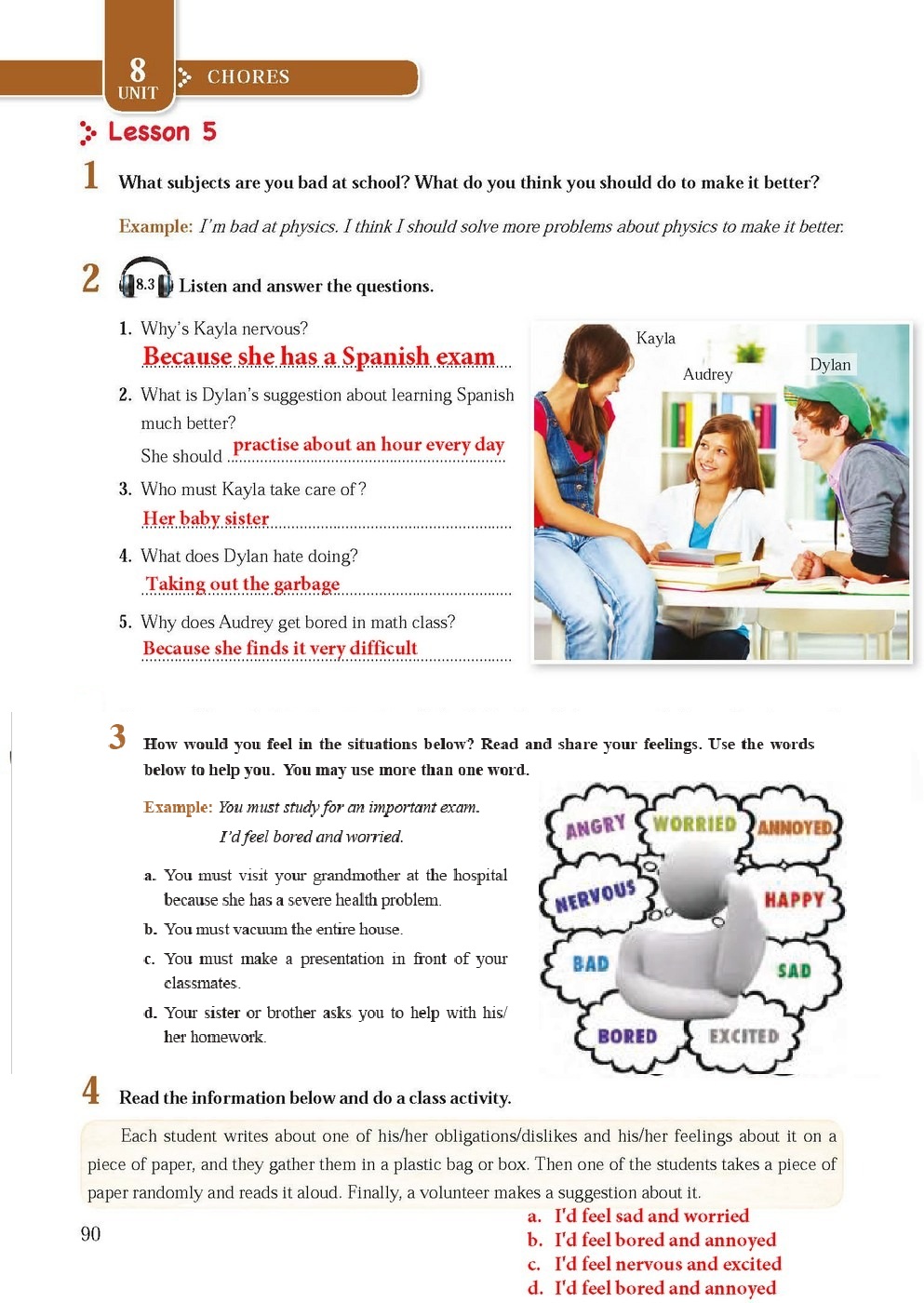 8
UNIT
CHORES

Lesson 5

1 What subjects are you bad at school? What do you think you should do to make it better?

Example: I'm bad at physics. I think I should solve more problems about physics to make it better.

2 8.3 Listen and answer the questions.

1. Why's Kayla nervous?
Because she has a Spanish exam
2. What is Dylan's suggestion about learning Spanish much better?
She should practise about an hour every day
3. Who must Kayla take care of?
Her baby sister
4. What does Dylan hate doing?
Taking out the garbage
5. Why does Audrey get bored in math class?
Because she finds it very difficult

Kayla
Audrey
Dylan

3 How would you feel in the situations below? Read and share your feelings. Use the words below to help you. You may use more than one word.

Example: You must study for an important exam.
I'd feel bored and worried.

a. You must visit your grandmother at the hospital because she has a severe health problem.
b. You must vacuum the entire house.
c. You must make a presentation in front of your classmates.
d. Your sister or brother asks you to help with his/her homework.

ANGRY
WORRIED
ANNOYED
NERVOUS
HAPPY
BAD
SAD
BORED
EXCITED

4 Read the information below and do a class activity.

Each student writes about one of his/her obligations/dislikes and his/her feelings about it on a piece of paper, and they gather them in a plastic bag or box. Then one of the students takes a piece of paper randomly and reads it aloud. Finally, a volunteer makes a suggestion about it.

a. I'd feel sad and worried
b. I'd feel bored and annoyed
c. I'd feel nervous and excited
d. I'd feel bored and annoyed

90