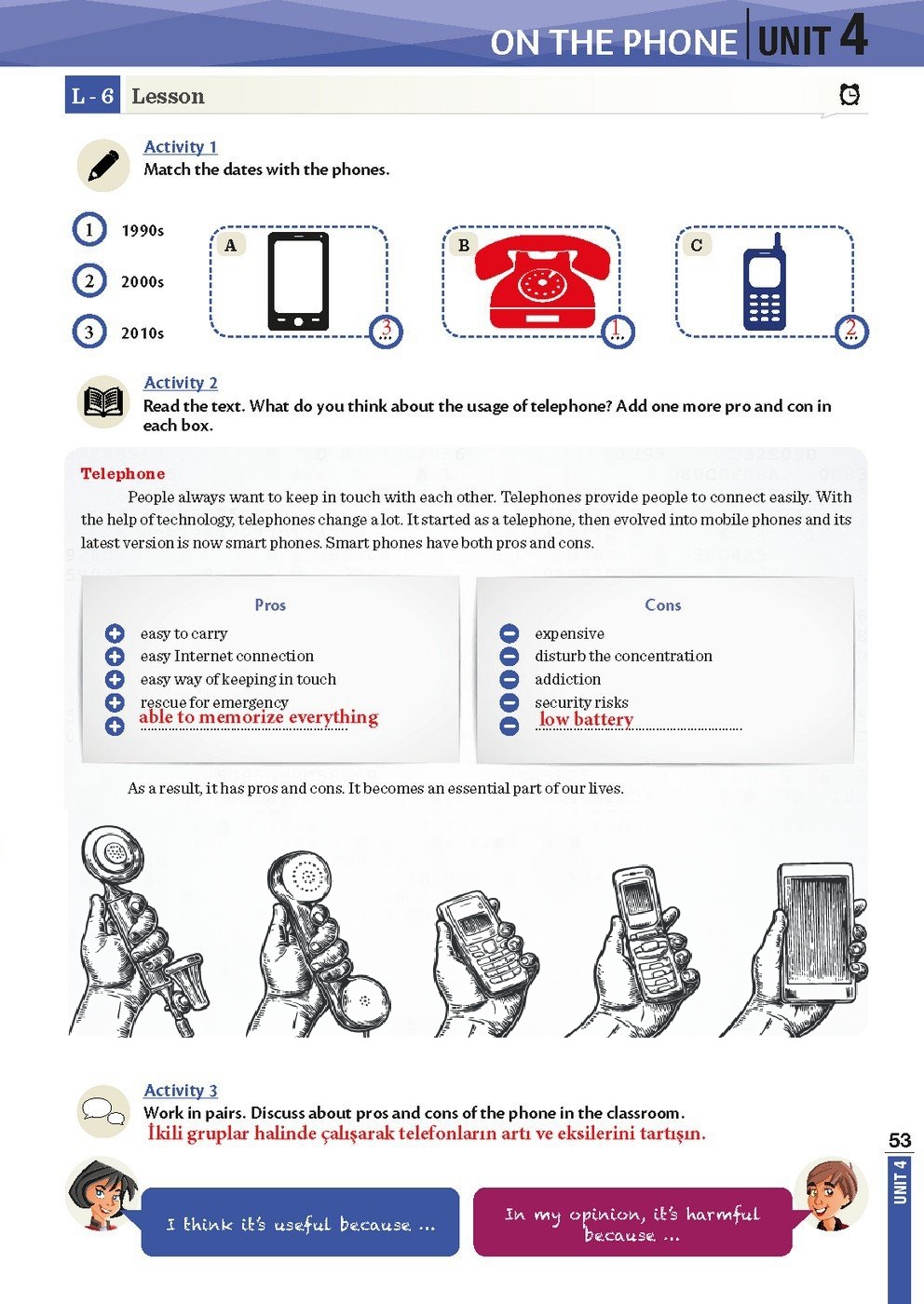 ON THE PHONE | UNIT 4

L - 6 Lesson

Activity 1
Match the dates with the phones.

1 1990s
2 2000s
3 2010s

A 3
B 1
C 2

Activity 2
Read the text. What do you think about the usage of telephone? Add one more pro and con in each box.

Telephone
People always want to keep in touch with each other. Telephones provide people to connect easily. With the help of technology, telephones change a lot. It started as a telephone, then evolved into mobile phones and its latest version is now smart phones. Smart phones have both pros and cons.

Pros
easy to carry
easy Internet connection
easy way of keeping in touch
rescue for emergency
able to memorize everything

Cons
expensive
disturb the concentration
addiction
security risks
low battery

As a result, it has pros and cons. It becomes an essential part of our lives.

Activity 3
Work in pairs. Discuss about pros and cons of the phone in the classroom.
İkili gruplar halinde çalışarak telefonların artı ve eksilerini tartışın.

I think it's useful because ...

In my opinion, it's harmful because ...

53

UNIT 4