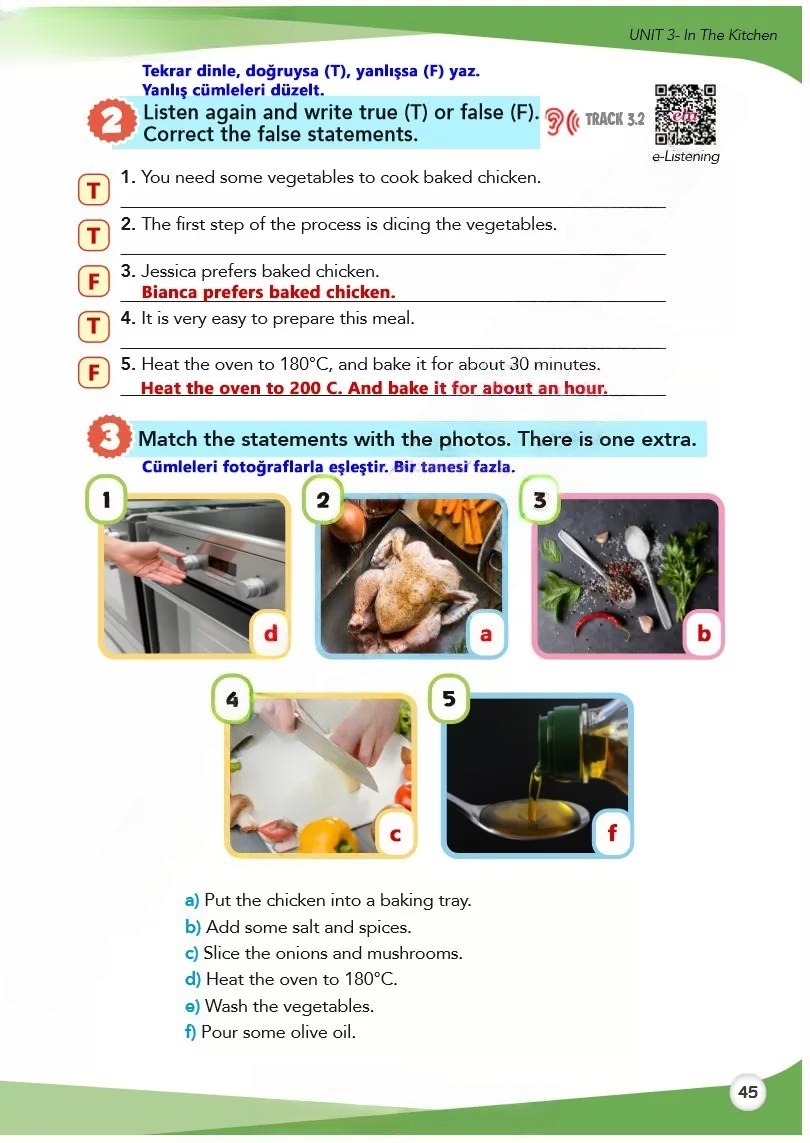 UNIT 3- In The Kitchen

Tekrar dinle, doğruysa (T), yanlışsa (F) yaz. Yanlış cümleleri düzelt.

2 Listen again and write true (T) or false (F). Correct the false statements.

TRACK 3.2

e-Listening

T 1. You need some vegetables to cook baked chicken.

T 2. The first step of the process is dicing the vegetables.

F 3. Jessica prefers baked chicken.
Bianca prefers baked chicken.

T 4. It is very easy to prepare this meal.

F 5. Heat the oven to 180°C, and bake it for about 30 minutes.
Heat the oven to 200 C. And bake it for about an hour.

3 Match the statements with the photos. There is one extra.
Cümleleri fotoğraflarla eşleştir. Bir tanesi fazla.

1 d
2 a
3 b
4 c
5 f

a) Put the chicken into a baking tray.
b) Add some salt and spices.
c) Slice the onions and mushrooms.
d) Heat the oven to 180°C.
e) Wash the vegetables.
f) Pour some olive oil.

45