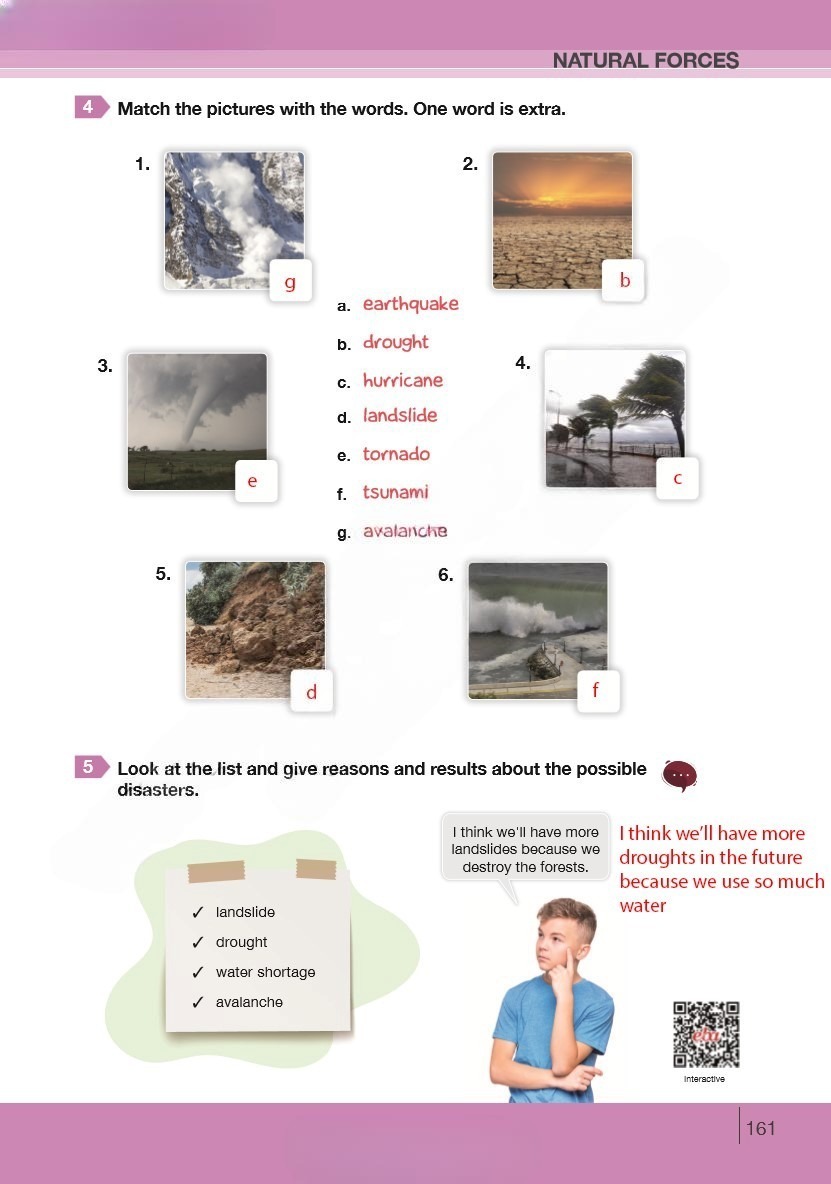 NATURAL FORCES

4 Match the pictures with the words. One word is extra.

1. g

2. b

a. earthquake
b. drought
c. hurricane
d. landslide
e. tornado
f. tsunami
g. avalanche

3. e

4. c

5. d

6. f

5 Look at the list and give reasons and results about the possible disasters.

✓ landslide
✓ drought
✓ water shortage
✓ avalanche

I think we'll have more landslides because we destroy the forests.

I think we'll have more droughts in the future because we use so much water

Interactive

161