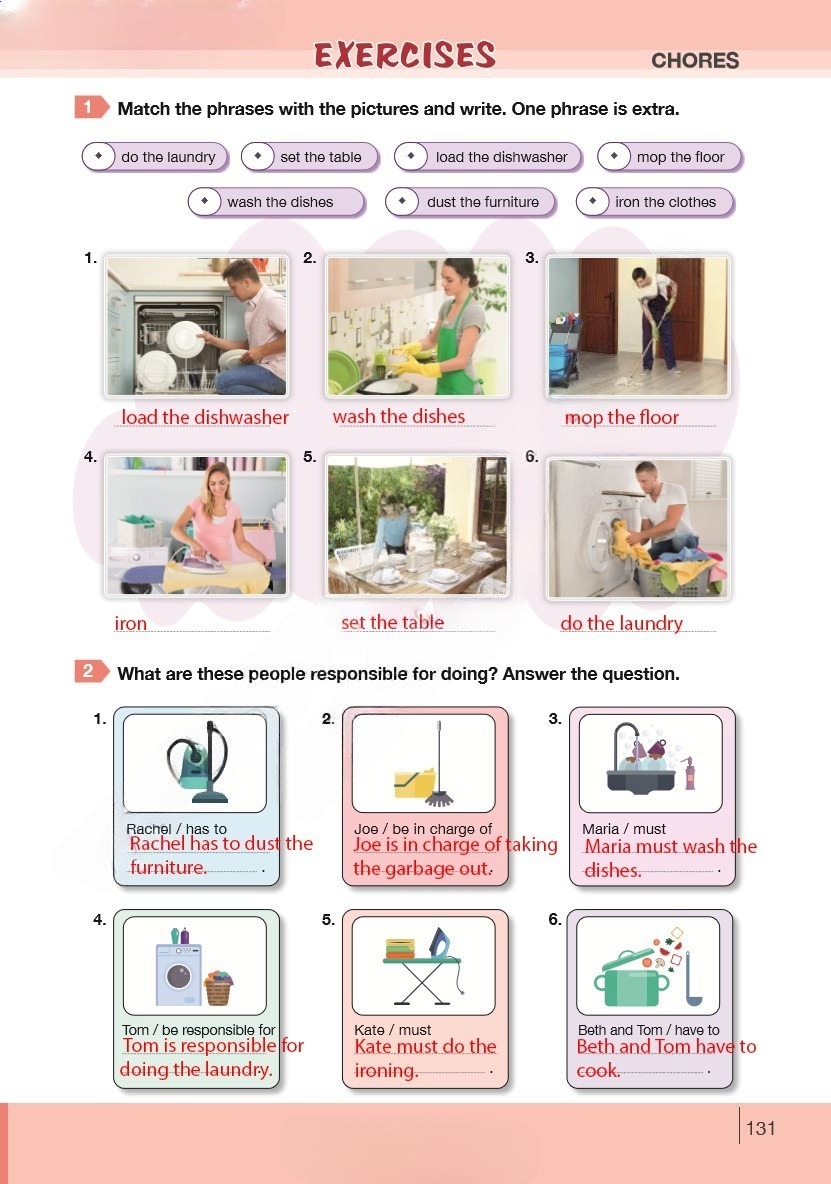 EXERCISES

CHORES

1 Match the phrases with the pictures and write. One phrase is extra.

do the laundry
set the table
load the dishwasher
mop the floor
wash the dishes
dust the furniture
iron the clothes

1. load the dishwasher
2. wash the dishes
3. mop the floor
4. iron
5. set the table
6. do the laundry

2 What are these people responsible for doing? Answer the question.

1. Rachel / has to
Rachel has to dust the furniture.

2. Joe / be in charge of
Joe is in charge of taking the garbage out.

3. Maria / must
Maria must wash the dishes.

4. Tom / be responsible for
Tom is responsible for doing the laundry.

5. Kate / must
Kate must do the ironing.

6. Beth and Tom / have to
Beth and Tom have to cook.

131