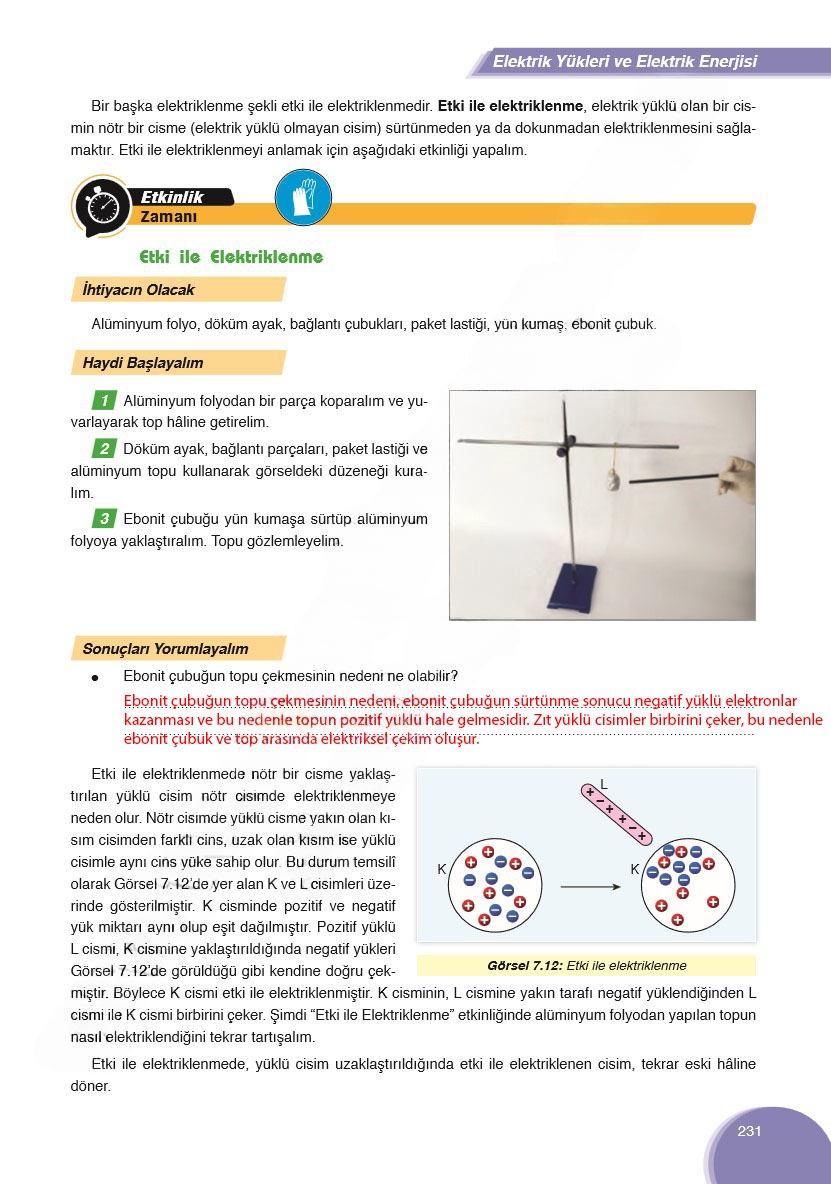 Elektrik Yükleri ve Elektrik Enerjisi

Bir başka elektriklenme şekli etki ile elektriklenmedir. **Etki ile elektriklenme**, elektrik yüklü olan bir cismin nötr bir cisme (elektrik yüklü olmayan cisim) sürtünmeden ya da dokunmadan elektriklenmesini sağlamaktır. Etki ile elektriklenmeyi anlamak için aşağıdaki etkinliği yapalım.

Etkinlik Zamanı

Etki ile Elektriklenme

İhtiyacın Olacak

Alüminyum folyo, döküm ayak, bağlantı çubukları, paket lastiği, yün kumaş, ebonit çubuk.

Haydi Başlayalım

1 Alüminyum folyodan bir parça koparalım ve yuvarlayarak top hâline getirelim.

2 Döküm ayak, bağlantı parçaları, paket lastiği ve alüminyum topu kullanarak görseldeki düzeneği kuralım.

3 Ebonit çubuğu yün kumaşa sürtüp alüminyum folyoya yaklaştıralım. Topu gözlemleyelim.

Sonuçları Yorumlayalım

• Ebonit çubuğun topu çekmesinin nedeni ne olabilir?
Ebonit çubuğun topu çekmesinin nedeni, ebonit çubuğun sürtünme sonucu negatif yüklü elektronlar kazanması ve bu nedenle topun pozitif yüklü hale gelmesidir. Zıt yüklü cisimler birbirini çeker, bu nedenle ebonit çubuk ve top arasında elektriksel çekim oluşur.

Etki ile elektriklenmede nötr bir cisme yaklaştırılan yüklü cisim nötr cisimde elektriklenmeye neden olur. Nötr cisimde yüklü cisme yakın olan kısım cisimden farklı cins, uzak olan kısım ise yüklü cisimle aynı cins yüke sahip olur. Bu durum temsilî olarak Görsel 7.12'de yer alan K ve L cisimleri üzerinde gösterilmiştir. K cisminde pozitif ve negatif yük miktarı aynı olup eşit dağılmıştır. Pozitif yüklü L cismi, K cismine yaklaştırıldığında negatif yükleri Görsel 7.12'de görüldüğü gibi kendine doğru çekmiştir. Böylece K cismi etki ile elektriklenmiştir. K cisminin, L cismine yakın tarafı negatif yüklendiğinden L cismi ile K cismi birbirini çeker. Şimdi "Etki ile Elektriklenme" etkinliğinde alüminyum folyodan yapılan topun nasıl elektriklendiğini tekrar tartışalım.

L
K
K

Görsel 7.12: Etki ile elektriklenme

Etki ile elektriklenmede, yüklü cisim uzaklaştırıldığında etki ile elektriklenen cisim, tekrar eski hâline döner.

231