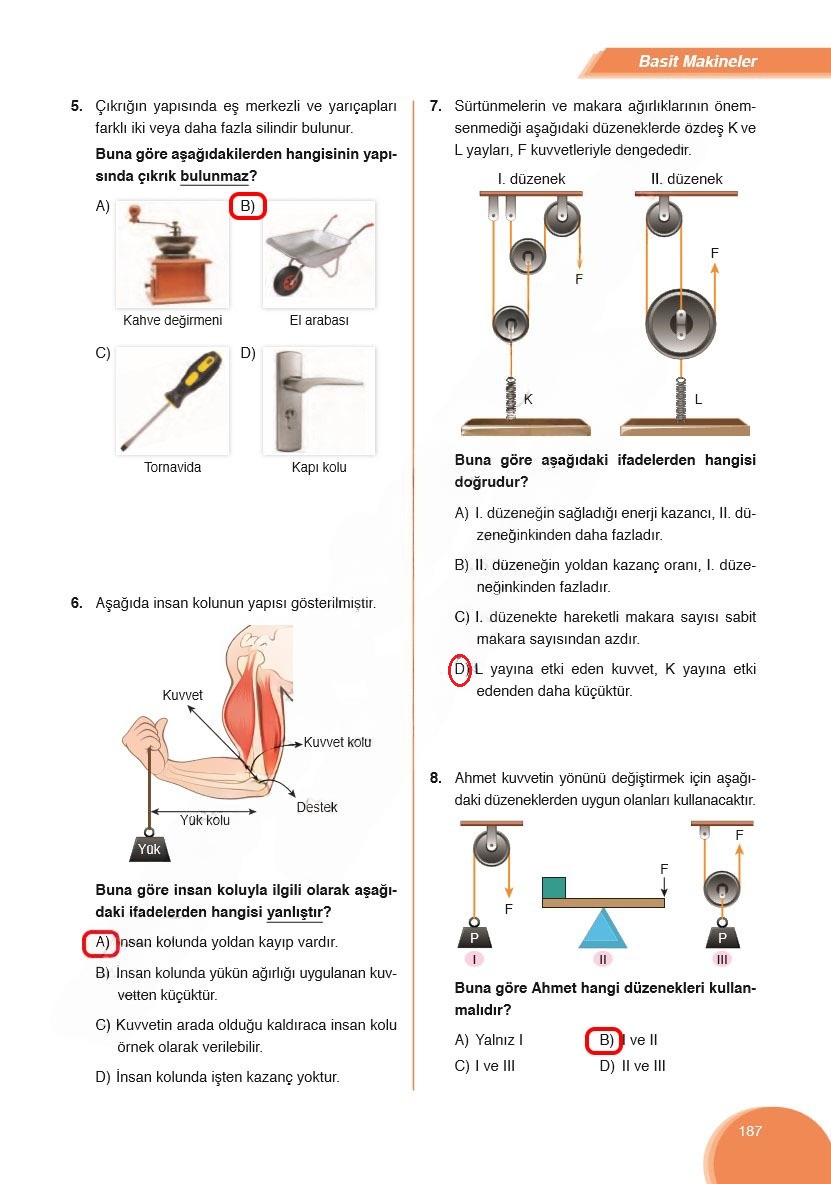 Basit Makineler

5. Çıkrığın yapısında eş merkezli ve yarıçapları farklı iki veya daha fazla silindir bulunur.

Buna göre aşağıdakilerden hangisinin yapısında çıkrık bulunmaz?

A) Kahve değirmeni
B) El arabası
C) Tornavida
D) Kapı kolu

6. Aşağıda insan kolunun yapısı gösterilmiştir.

Kuvvet
Kuvvet kolu
Destek
Yük kolu
Yük

Buna göre insan koluyla ilgili olarak aşağıdaki ifadelerden hangisi yanlıştır?

A) İnsan kolunda yoldan kayıp vardır.
B) İnsan kolunda yükün ağırlığı uygulanan kuvvetten küçüktür.
C) Kuvvetin arada olduğu kaldıraca insan kolu örnek olarak verilebilir.
D) İnsan kolunda işten kazanç yoktur.

7. Sürtünmelerin ve makara ağırlıklarının önemsenmediği aşağıdaki düzeneklerde özdeş K ve L yayları, F kuvvetleriyle dengededir.

I. düzenek
II. düzenek
F
F
K
L

Buna göre aşağıdaki ifadelerden hangisi doğrudur?

A) I. düzeneğin sağladığı enerji kazancı, II. düzeneğinkinden daha fazladır.
B) II. düzeneğin yoldan kazanç oranı, I. düzeneğinkinden fazladır.
C) I. düzenekte hareketli makara sayısı sabit makara sayısından azdır.
D) L yayına etki eden kuvvet, K yayına etki edenden daha küçüktür.

8. Ahmet kuvvetin yönünü değiştirmek için aşağıdaki düzeneklerden uygun olanları kullanacaktır.

F
P
I
F
II
F
P
III

Buna göre Ahmet hangi düzenekleri kullanmalıdır?

A) Yalnız I
B) I ve II
C) I ve III
D) II ve III

187