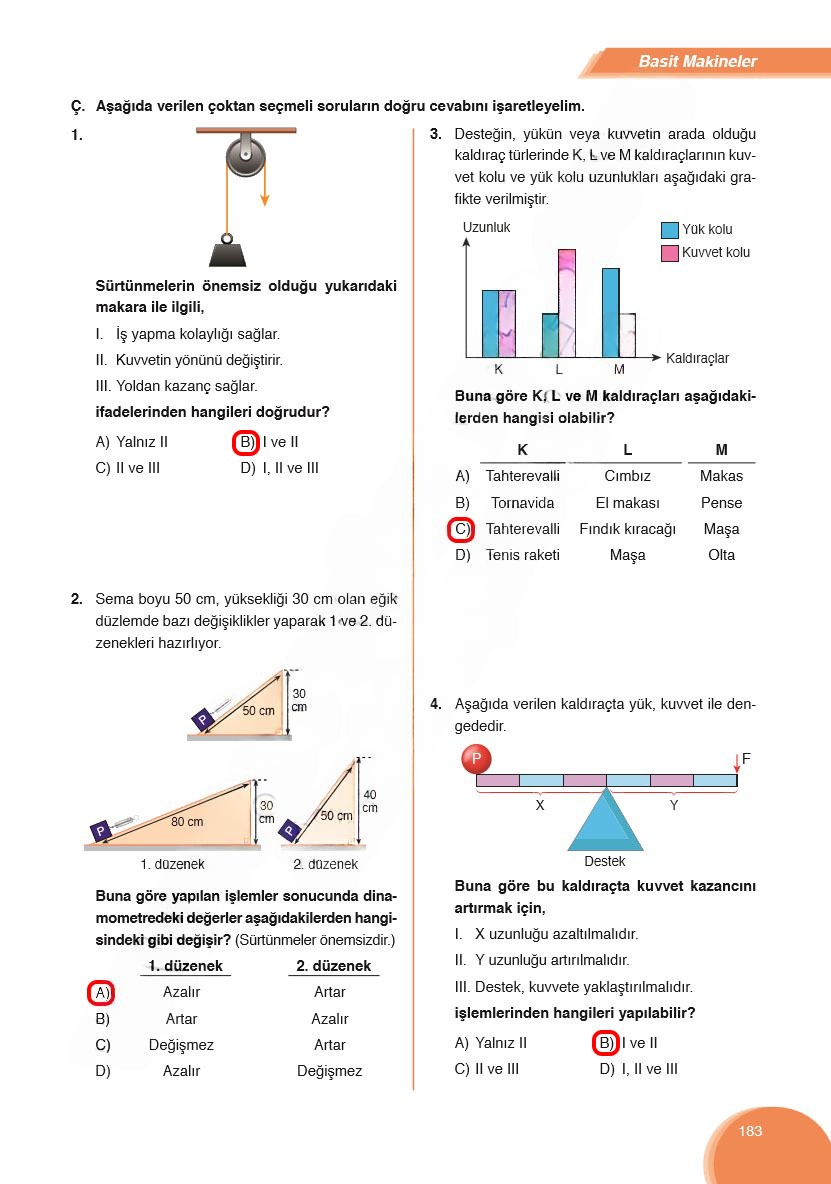 Basit Makineler

Ç. Aşağıda verilen çoktan seçmeli soruların doğru cevabını işaretleyelim.

1.

Sürtünmelerin önemsiz olduğu yukarıdaki makara ile ilgili,

I. İş yapma kolaylığı sağlar.
II. Kuvvetin yönünü değiştirir.
III. Yoldan kazanç sağlar.

ifadelerinden hangileri doğrudur?

A) Yalnız II
B) I ve II
C) II ve III
D) I, II ve III

2. Sema boyu 50 cm, yüksekliği 30 cm olan eğik düzlemde bazı değişiklikler yaparak 1 ve 2. düzenekleri hazırlıyor.

P 50 cm 30 cm

P 80 cm 30 cm
1. düzenek

P 50 cm 40 cm
2. düzenek

Buna göre yapılan işlemler sonucunda dinamometredeki değerler aşağıdakilerden hangisindeki gibi değişir? (Sürtünmeler önemsizdir.)

| | 1. düzenek | 2. düzenek |
|---|---|---|
| A) | Azalır | Artar |
| B) | Artar | Azalır |
| C) | Değişmez | Artar |
| D) | Azalır | Değişmez |

3. Desteğin, yükün veya kuvvetin arada olduğu kaldıraç türlerinde K, L ve M kaldıraçlarının kuvvet kolu ve yük kolu uzunlukları aşağıdaki grafikte verilmiştir.

Uzunluk
Yük kolu
Kuvvet kolu
K L M
Kaldıraçlar

Buna göre K, L ve M kaldıraçları aşağıdakilerden hangisi olabilir?

| | K | L | M |
|---|---|---|---|
| A) | Tahterevalli | Cımbız | Makas |
| B) | Tornavida | El makası | Pense |
| C) | Tahterevalli | Fındık kıracağı | Maşa |
| D) | Tenis raketi | Maşa | Olta |

4. Aşağıda verilen kaldıraçta yük, kuvvet ile dengededir.

P F
X Y
Destek

Buna göre bu kaldıraçta kuvvet kazancını artırmak için,

I. X uzunluğu azaltılmalıdır.
II. Y uzunluğu artırılmalıdır.
III. Destek, kuvvete yaklaştırılmalıdır.

işlemlerinden hangileri yapılabilir?

A) Yalnız II
B) I ve II
C) II ve III
D) I, II ve III

183