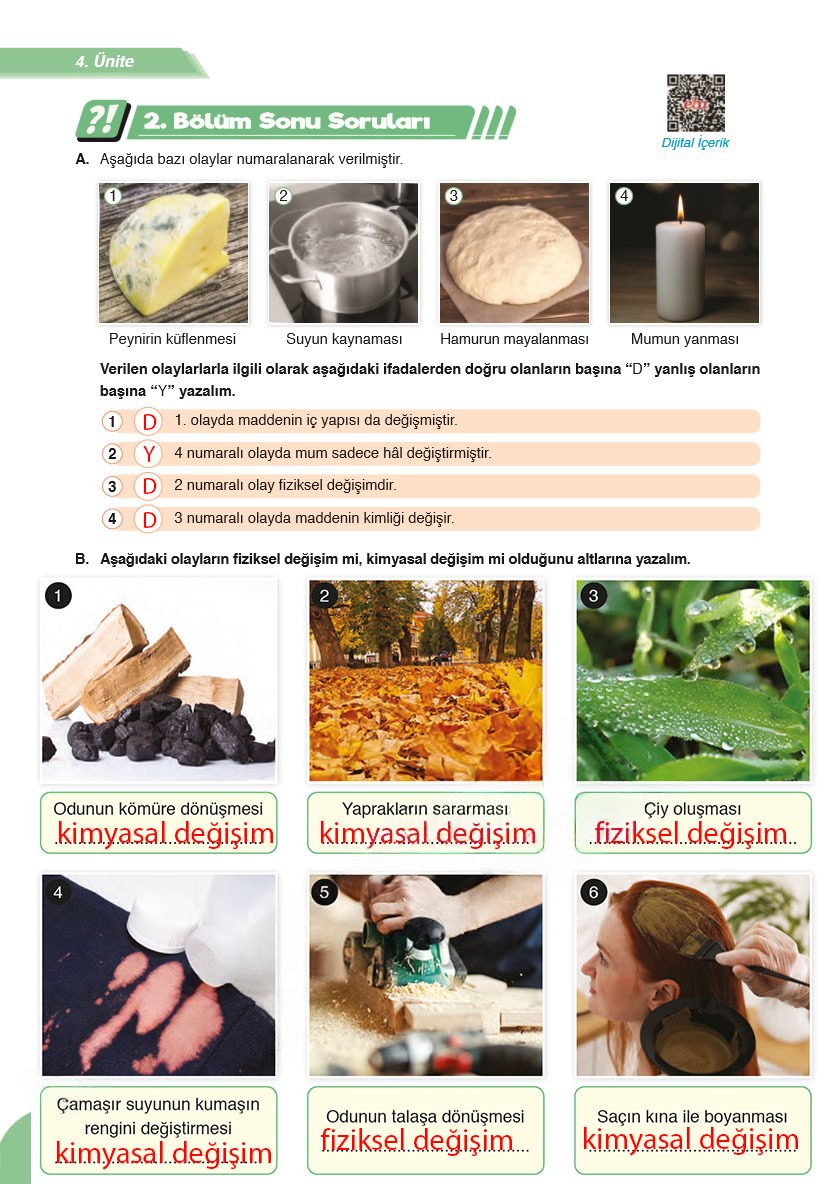 4. Ünite

?! 2. Bölüm Sonu Soruları

Dijital İçerik

A. Aşağıda bazı olaylar numaralanarak verilmiştir.

1 Peynirin küflenmesi
2 Suyun kaynaması
3 Hamurun mayalanması
4 Mumun yanması

Verilen olaylarla ilgili olarak aşağıdaki ifadelerden doğru olanların başına "D" yanlış olanların başına "Y" yazalım.

1 D 1. olayda maddenin iç yapısı da değişmiştir.
2 Y 4 numaralı olayda mum sadece hâl değiştirmiştir.
3 D 2 numaralı olay fiziksel değişimdir.
4 D 3 numaralı olayda maddenin kimliği değişir.

B. Aşağıdaki olayların fiziksel değişim mi, kimyasal değişim mi olduğunu altlarına yazalım.

1 Odunun kömüre dönüşmesi
kimyasal değişim

2 Yaprakların sararması
kimyasal değişim

3 Çiy oluşması
fiziksel değişim

4 Çamaşır suyunun kumaşın rengini değiştirmesi
kimyasal değişim

5 Odunun talaşa dönüşmesi
fiziksel değişim

6 Saçın kına ile boyanması
kimyasal değişim