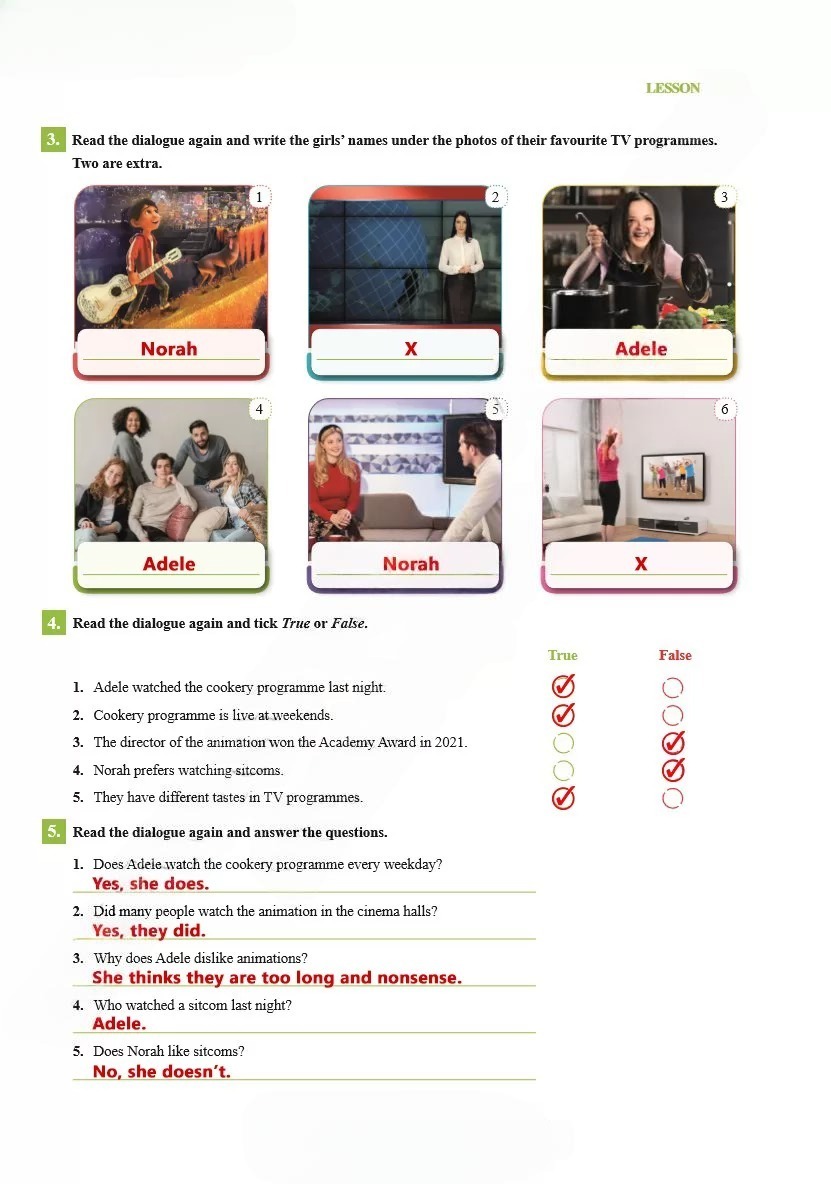 LESSON

3. Read the dialogue again and write the girls' names under the photos of their favourite TV programmes. Two are extra.

1
Norah

2
X

3
Adele

4
Adele

5
Norah

6
X

4. Read the dialogue again and tick *True* or *False*.

| | True | False |
|---|---|---|
| 1. Adele watched the cookery programme last night. | ✓ | |
| 2. Cookery programme is live at weekends. | ✓ | |
| 3. The director of the animation won the Academy Award in 2021. | | ✓ |
| 4. Norah prefers watching sitcoms. | | ✓ |
| 5. They have different tastes in TV programmes. | ✓ | |

5. Read the dialogue again and answer the questions.

1. Does Adele watch the cookery programme every weekday?
Yes, she does.

2. Did many people watch the animation in the cinema halls?
Yes, they did.

3. Why does Adele dislike animations?
She thinks they are too long and nonsense.

4. Who watched a sitcom last night?
Adele.

5. Does Norah like sitcoms?
No, she doesn't.