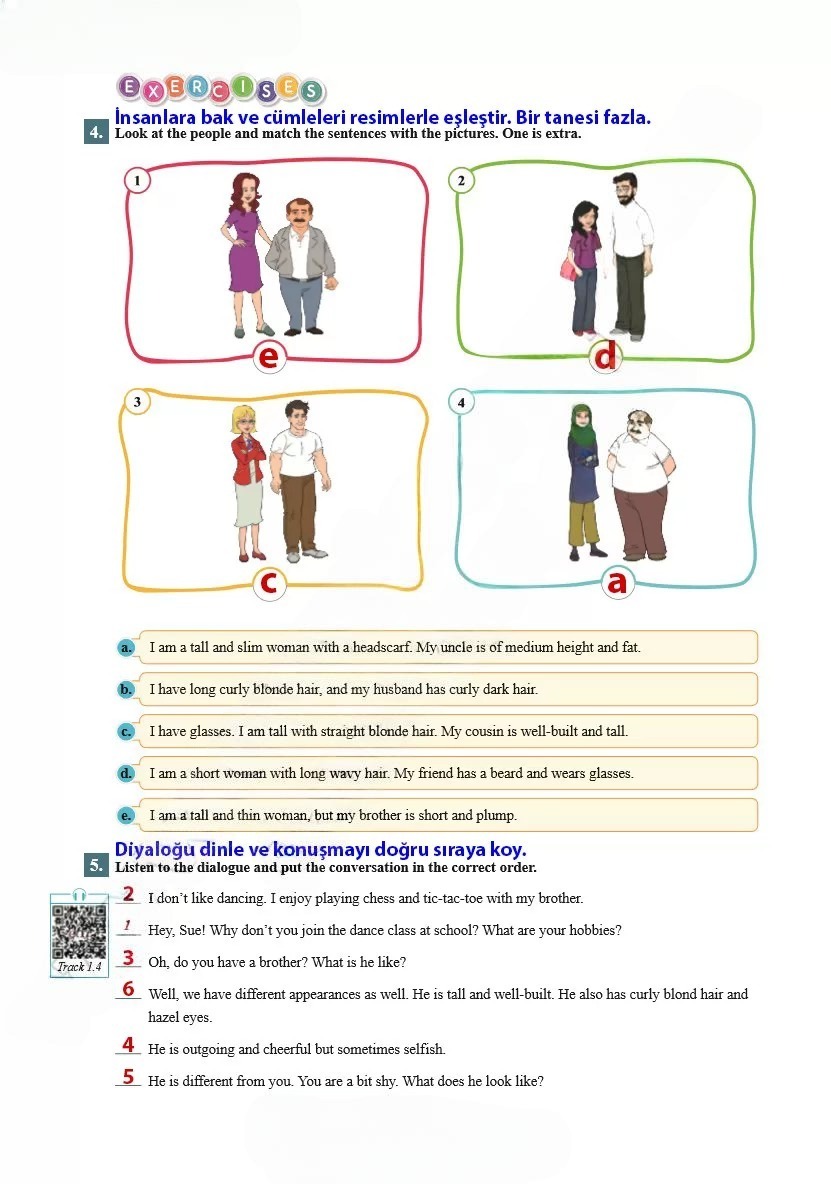 EXERCISES

İnsanlara bak ve cümleleri resimlerle eşleştir. Bir tanesi fazla.

4. Look at the people and match the sentences with the pictures. One is extra.

1 e

2 d

3 c

4 a

a. I am a tall and slim woman with a headscarf. My uncle is of medium height and fat.

b. I have long curly blonde hair, and my husband has curly dark hair.

c. I have glasses. I am tall with straight blonde hair. My cousin is well-built and tall.

d. I am a short woman with long wavy hair. My friend has a beard and wears glasses.

e. I am a tall and thin woman, but my brother is short and plump.

Diyaloğu dinle ve konuşmayı doğru sıraya koy.

5. Listen to the dialogue and put the conversation in the correct order.

Track 1.4

2 I don't like dancing. I enjoy playing chess and tic-tac-toe with my brother.

1 Hey, Sue! Why don't you join the dance class at school? What are your hobbies?

3 Oh, do you have a brother? What is he like?

6 Well, we have different appearances as well. He is tall and well-built. He also has curly blond hair and hazel eyes.

4 He is outgoing and cheerful but sometimes selfish.

5 He is different from you. You are a bit shy. What does he look like?