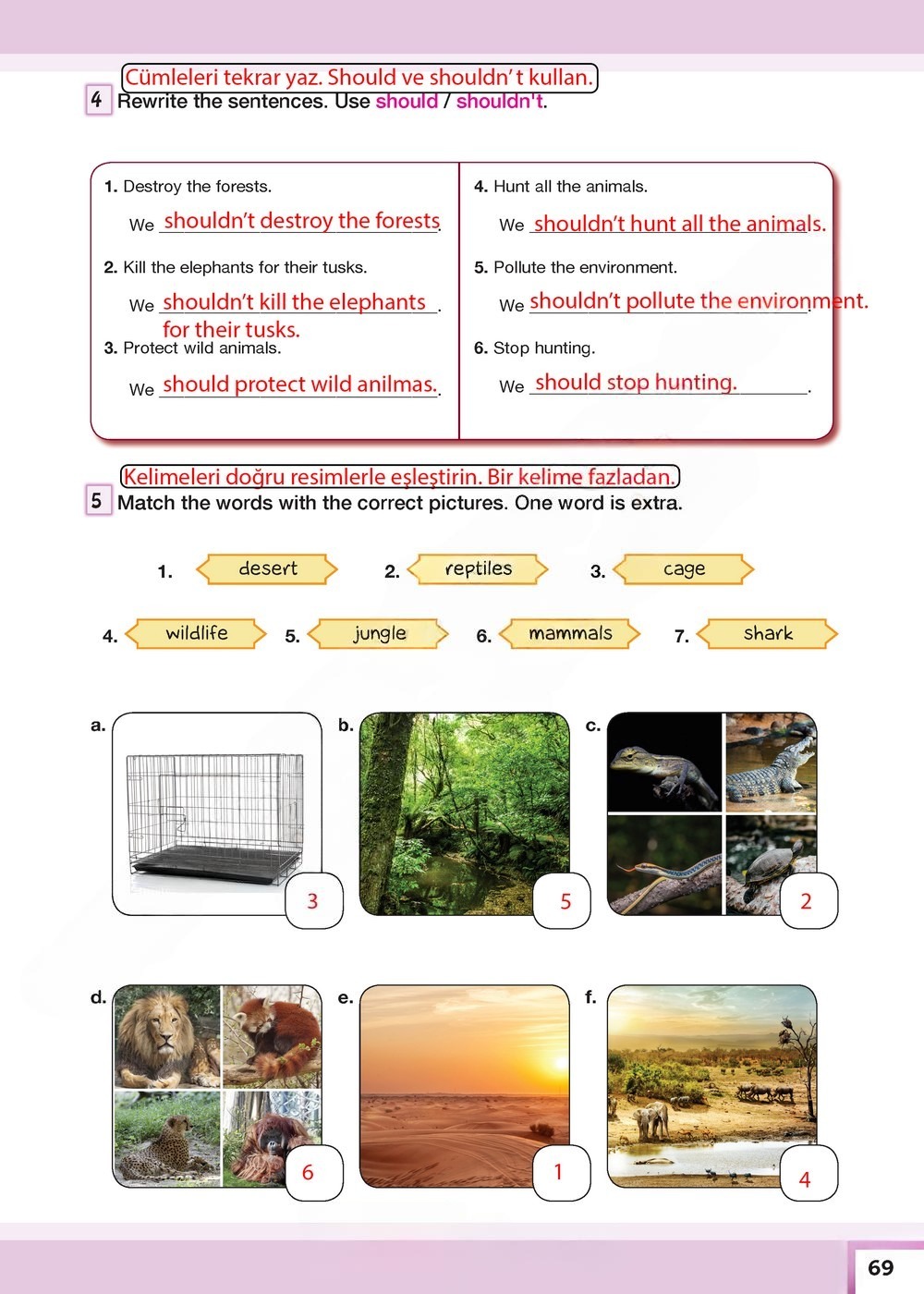 Cümleleri tekrar yaz. Should ve shouldn' t kullan.

4 Rewrite the sentences. Use should / shouldn't.

1. Destroy the forests.

We shouldn't destroy the forests.

2. Kill the elephants for their tusks.

We shouldn't kill the elephants for their tusks.

3. Protect wild animals.

We should protect wild anilmas.

4. Hunt all the animals.

We shouldn't hunt all the animals.

5. Pollute the environment.

We shouldn't pollute the environment.

6. Stop hunting.

We should stop hunting.

Kelimeleri doğru resimlerle eşleştirin. Bir kelime fazladan.

5 Match the words with the correct pictures. One word is extra.

1. desert 2. reptiles 3. cage

4. wildlife 5. jungle 6. mammals 7. shark

a. 3

b. 5

c. 2

d. 6

e. 1

f. 4

69