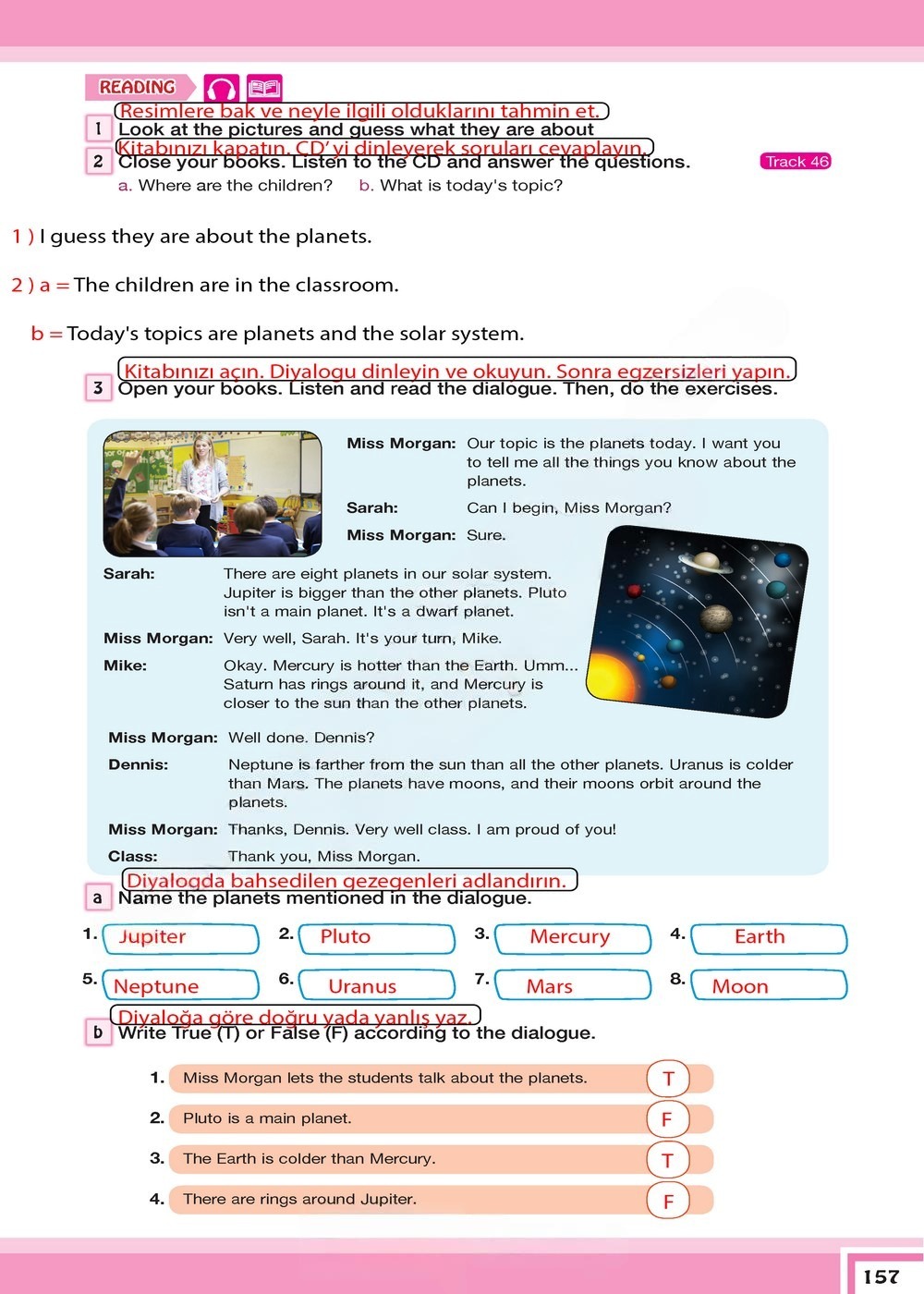 READING

Resimlere bak ve neyle ilgili olduklarını tahmin et.
1 Look at the pictures and guess what they are about
Kitabınızı kapatın. CD'yi dinleyerek soruları cevaplayın.
2 Close your books. Listen to the CD and answer the questions. Track 46
a. Where are the children? b. What is today's topic?

1 ) I guess they are about the planets.

2 ) a = The children are in the classroom.

b = Today's topics are planets and the solar system.

Kitabınızı açın. Diyalogu dinleyin ve okuyun. Sonra egzersizleri yapın.
3 Open your books. Listen and read the dialogue. Then, do the exercises.

Miss Morgan: Our topic is the planets today. I want you to tell me all the things you know about the planets.

Sarah: Can I begin, Miss Morgan?

Miss Morgan: Sure.

Sarah: There are eight planets in our solar system. Jupiter is bigger than the other planets. Pluto isn't a main planet. It's a dwarf planet.

Miss Morgan: Very well, Sarah. It's your turn, Mike.

Mike: Okay. Mercury is hotter than the Earth. Umm... Saturn has rings around it, and Mercury is closer to the sun than the other planets.

Miss Morgan: Well done. Dennis?

Dennis: Neptune is farther from the sun than all the other planets. Uranus is colder than Mars. The planets have moons, and their moons orbit around the planets.

Miss Morgan: Thanks, Dennis. Very well class. I am proud of you!

Class: Thank you, Miss Morgan.

Diyalogda bahsedilen gezegenleri adlandırın.
a Name the planets mentioned in the dialogue.

1. Jupiter 2. Pluto 3. Mercury 4. Earth

5. Neptune 6. Uranus 7. Mars 8. Moon

Diyaloğa göre doğru yada yanlış yaz.
b Write True (T) or False (F) according to the dialogue.

1. Miss Morgan lets the students talk about the planets. T

2. Pluto is a main planet. F

3. The Earth is colder than Mercury. T

4. There are rings around Jupiter. F

157