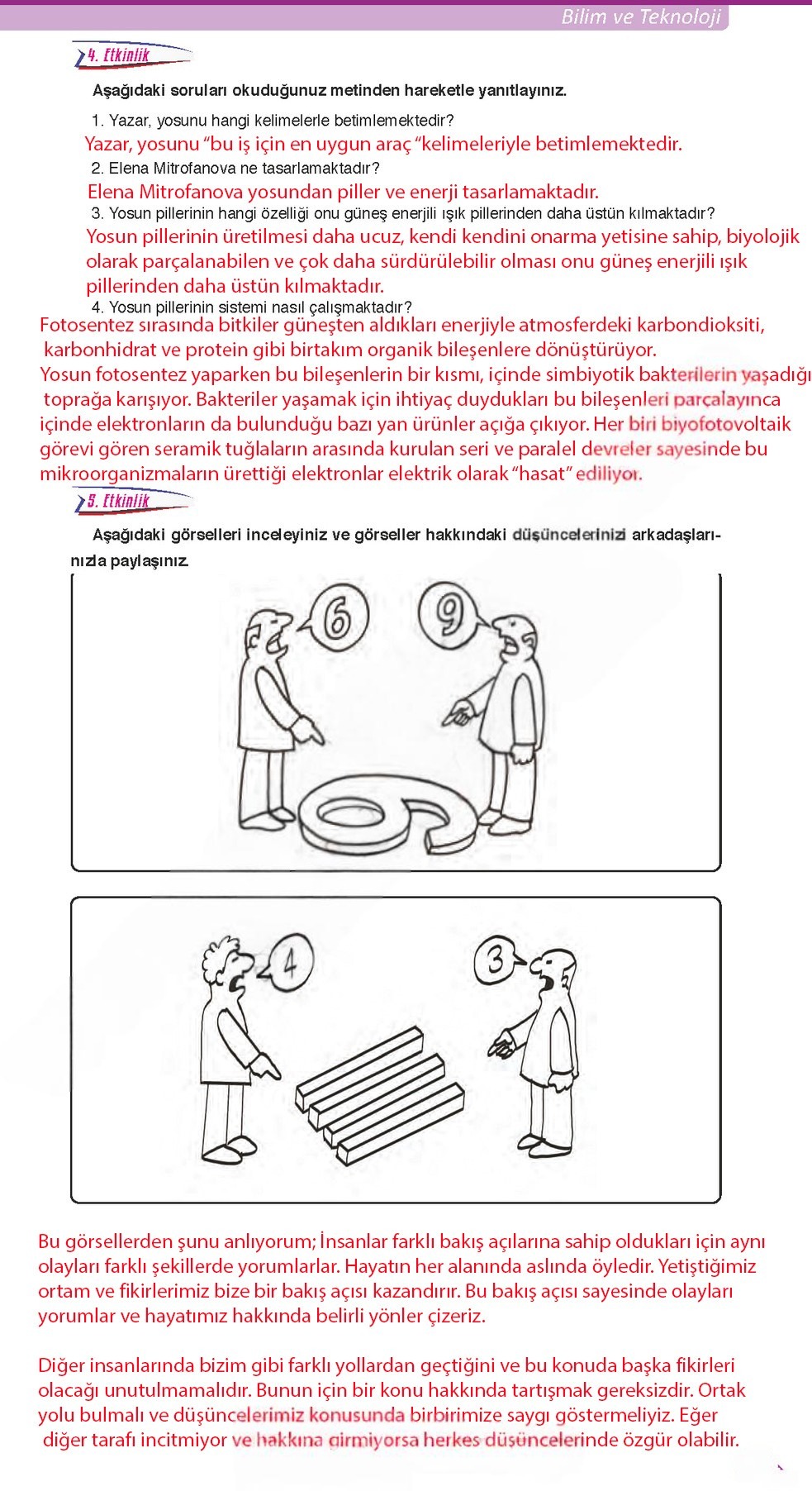 Bilim ve Teknoloji

4. Etkinlik

Aşağıdaki soruları okuduğunuz metinden hareketle yanıtlayınız.

1. Yazar, yosunu hangi kelimelerle betimlemektedir?

Yazar, yosunu “bu iş için en uygun araç “kelimeleriyle betimlemektedir.

2. Elena Mitrofanova ne tasarlamaktadır?

Elena Mitrofanova yosundan piller ve enerji tasarlamaktadır.

3. Yosun pillerinin hangi özelliği onu güneş enerjili ışık pillerinden daha üstün kılmaktadır?

Yosun pillerinin üretilmesi daha ucuz, kendi kendini onarma yetisine sahip, biyolojik olarak parçalanabilen ve çok daha sürdürülebilir olması onu güneş enerjili ışık pillerinden daha üstün kılmaktadır.

4. Yosun pillerinin sistemi nasıl çalışmaktadır?

Fotosentez sırasında bitkiler güneşten aldıkları enerjiyle atmosferdeki karbondioksiti, karbonhidrat ve protein gibi birtakım organik bileşenlere dönüştürüyor.
Yosun fotosentez yaparken bu bileşenlerin bir kısmı, içinde simbiyotik bakterilerin yaşadığı toprağa karışıyor. Bakteriler yaşamak için ihtiyaç duydukları bu bileşenleri parçalayınca içinde elektronların da bulunduğu bazı yan ürünler açığa çıkıyor. Her biri biyofotovoltaik görevi gören seramik tuğlaların arasında kurulan seri ve paralel devreler sayesinde bu mikroorganizmaların ürettiği elektronlar elektrik olarak “hasat” ediliyor.

5. Etkinlik

Aşağıdaki görselleri inceleyiniz ve görseller hakkındaki düşüncelerinizi arkadaşlarınızla paylaşınız.

6 9

4 3

Bu görsellerden şunu anlıyorum; İnsanlar farklı bakış açılarına sahip oldukları için aynı olayları farklı şekillerde yorumlarlar. Hayatın her alanında aslında öyledir. Yetiştiğimiz ortam ve fikirlerimiz bize bir bakış açısı kazandırır. Bu bakış açısı sayesinde olayları yorumlar ve hayatımız hakkında belirli yönler çizeriz.

Diğer insanlarında bizim gibi farklı yollardan geçtiğini ve bu konuda başka fikirleri olacağı unutulmamalıdır. Bunun için bir konu hakkında tartışmak gereksizdir. Ortak yolu bulmalı ve düşüncelerimiz konusunda birbirimize saygı göstermeliyiz. Eğer diğer tarafı incitmiyor ve hakkına girmiyorsa herkes düşüncelerinde özgür olabilir.