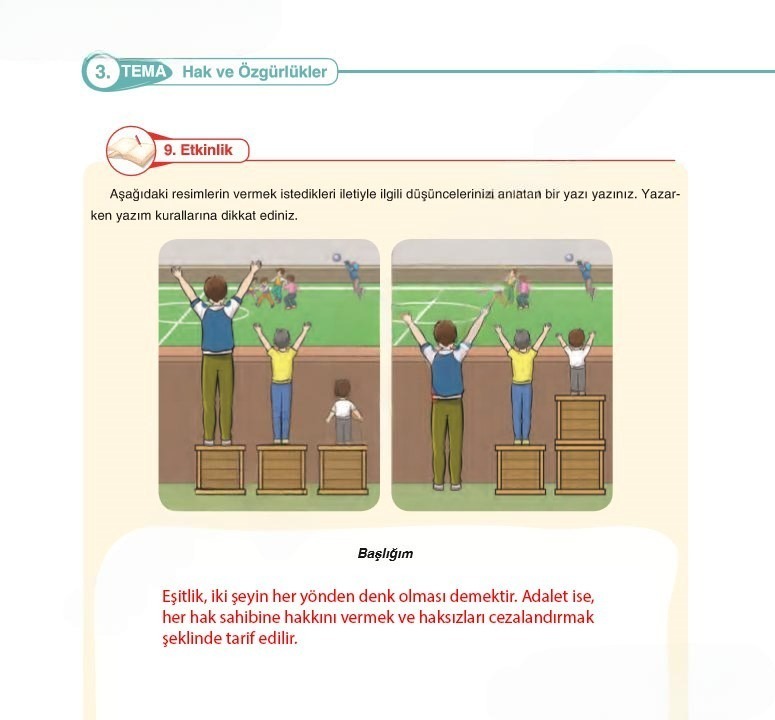 3. TEMA Hak ve Özgürlükler

9. Etkinlik

Aşağıdaki resimlerin vermek istedikleri iletiyle ilgili düşüncelerinizi anlatan bir yazı yazınız. Yazarken yazım kurallarına dikkat ediniz.

Başlığım

Eşitlik, iki şeyin her yönden denk olması demektir. Adalet ise, her hak sahibine hakkını vermek ve haksızları cezalandırmak şeklinde tarif edilir.